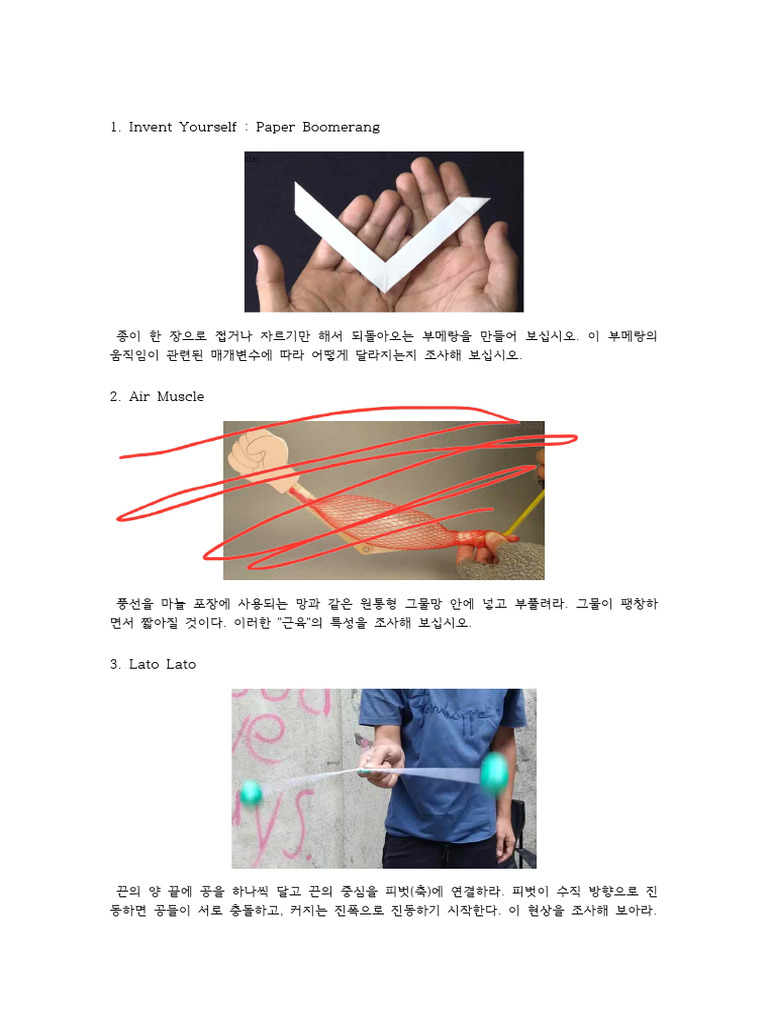 1. Invent Yourself : Paper Boomerang

종이 한 장으로 접거나 자르기만 해서 되돌아오는 부메랑을 만들어 보십시오. 이 부메랑의 움직임이 관련된 매개변수에 따라 어떻게 달라지는지 조사해 보십시오.

2. Air Muscle

풍선을 마늘 포장에 사용되는 망과 같은 원통형 그물망 안에 넣고 부풀려라. 그물이 팽창하면서 짧아질 것이다. 이러한 "근육"의 특성을 조사해 보십시오.

3. Lato Lato

끈의 양 끝에 공을 하나씩 달고 끈의 중심을 피벗(축)에 연결하라. 피벗이 수직 방향으로 진동하면 공들이 서로 충돌하고, 커지는 진폭으로 진동하기 시작한다. 이 현상을 조사해 보아라.