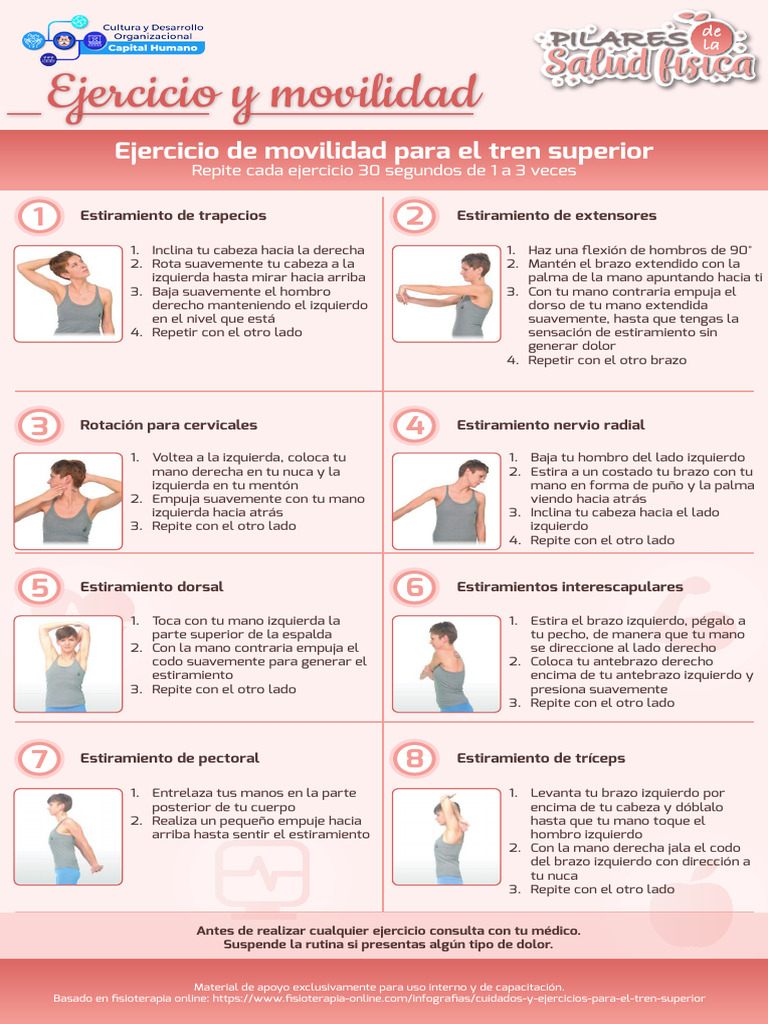 Cultura y Desarrollo Organizacional
Capital Humano

PILARES de la Salud física

Ejercicio y movilidad

Ejercicio de movilidad para el tren superior
Repite cada ejercicio 30 segundos de 1 a 3 veces

1 Estiramiento de trapecios

1. Inclina tu cabeza hacia la derecha
2. Rota suavemente tu cabeza a la izquierda hasta mirar hacia arriba
3. Baja suavemente el hombro derecho manteniendo el izquierdo en el nivel que está
4. Repetir con el otro lado

2 Estiramiento de extensores

1. Haz una flexión de hombros de 90°
2. Mantén el brazo extendido con la palma de la mano apuntando hacia ti
3. Con tu mano contraria empuja el dorso de tu mano extendida suavemente, hasta que tengas la sensación de estiramiento sin generar dolor
4. Repetir con el otro brazo

3 Rotación para cervicales

1. Voltea a la izquierda, coloca tu mano derecha en tu nuca y la izquierda en tu mentón
2. Empuja suavemente con tu mano izquierda hacia atrás
3. Repite con el otro lado

4 Estiramiento nervio radial

1. Baja tu hombro del lado izquierdo
2. Estira a un costado tu brazo con tu mano en forma de puño y la palma viendo hacia atrás
3. Inclina tu cabeza hacia el lado izquierdo
4. Repite con el otro lado

5 Estiramiento dorsal

1. Toca con tu mano izquierda la parte superior de la espalda
2. Con la mano contraria empuja el codo suavemente para generar el estiramiento
3. Repite con el otro lado

6 Estiramientos interescapulares

1. Estira el brazo izquierdo, pégalo a tu pecho, de manera que tu mano se direccione al lado derecho
2. Coloca tu antebrazo derecho encima de tu antebrazo izquierdo y presiona suavemente
3. Repite con el otro lado

7 Estiramiento de pectoral

1. Entrelaza tus manos en la parte posterior de tu cuerpo
2. Realiza un pequeño empuje hacia arriba hasta sentir el estiramiento

8 Estiramiento de tríceps

1. Levanta tu brazo izquierdo por encima de tu cabeza y dóblalo hasta que tu mano toque el hombro izquierdo
2. Con la mano derecha jala el codo del brazo izquierdo con dirección a tu nuca
3. Repite con el otro lado

Antes de realizar cualquier ejercicio consulta con tu médico.
Suspende la rutina si presentas algún tipo de dolor.

Material de apoyo exclusivamente para uso interno y de capacitación.
Basado en fisioterapia online: https://www.fisioterapia-online.com/infografias/cuidados-y-ejercicios-para-el-tren-superior