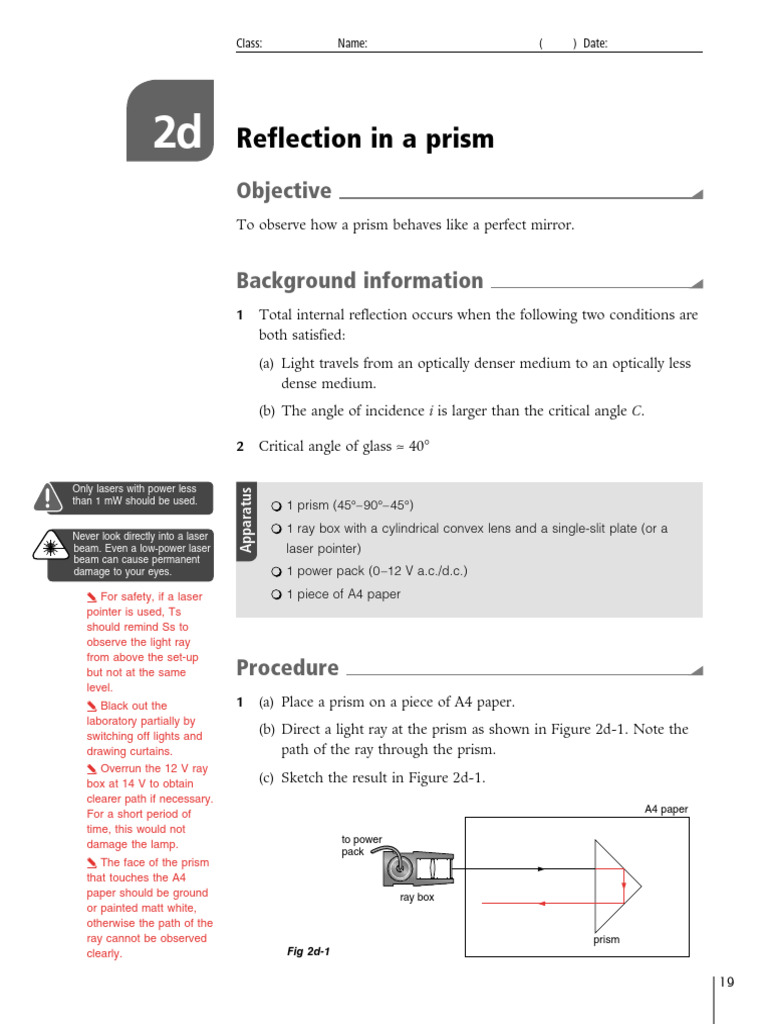 Class: Name: ( ) Date:

2d

Reflection in a prism

Objective

To observe how a prism behaves like a perfect mirror.

Background information

1 Total internal reflection occurs when the following two conditions are both satisfied:

(a) Light travels from an optically denser medium to an optically less dense medium.

(b) The angle of incidence $i$ is larger than the critical angle $C$.

2 Critical angle of glass ≈ 40°

Only lasers with power less than 1 mW should be used.

Never look directly into a laser beam. Even a low-power laser beam can cause permanent damage to your eyes.

For safety, if a laser pointer is used, Ts should remind Ss to observe the light ray from above the set-up but not at the same level.

Black out the laboratory partially by switching off lights and drawing curtains.

Overrun the 12 V ray box at 14 V to obtain clearer path if necessary. For a short period of time, this would not damage the lamp.

The face of the prism that touches the A4 paper should be ground or painted matt white, otherwise the path of the ray cannot be observed clearly.

Apparatus

1 prism (45°–90°–45°)

1 ray box with a cylindrical convex lens and a single-slit plate (or a laser pointer)

1 power pack (0–12 V a.c./d.c.)

1 piece of A4 paper

Procedure

1 (a) Place a prism on a piece of A4 paper.

(b) Direct a light ray at the prism as shown in Figure 2d-1. Note the path of the ray through the prism.

(c) Sketch the result in Figure 2d-1.

A4 paper

to power pack

ray box

prism

Fig 2d-1

19