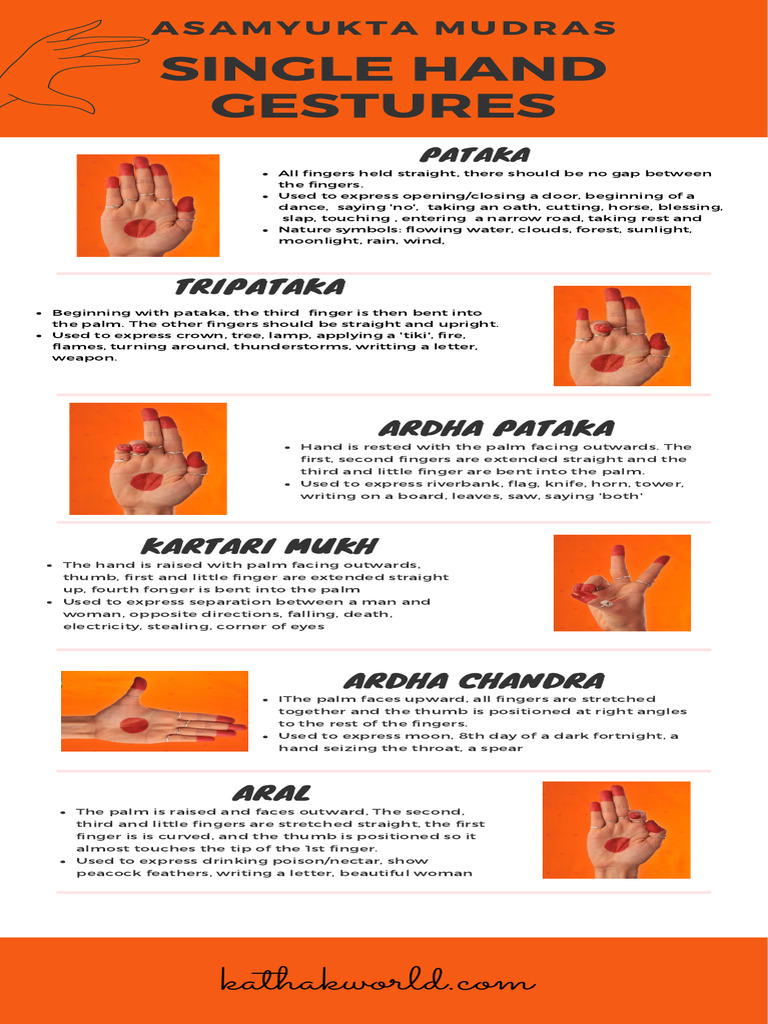 ASAMYUKTA MUDRAS
SINGLE HAND GESTURES

PATAKA

- All fingers held straight, there should be no gap between the fingers.
- Used to express opening/closing a door, beginning of a dance, saying 'no', taking an oath, cutting, horse, blessing, slap, touching , entering a narrow road, taking rest and
- Nature symbols: flowing water, clouds, forest, sunlight, moonlight, rain, wind,

TRIPATAKA

- Beginning with pataka, the third finger is then bent into the palm. The other fingers should be straight and upright.
- Used to express crown, tree, lamp, applying a 'tiki', fire, flames, turning around, thunderstorms, writting a letter, weapon.

ARDHA PATAKA

- Hand is rested with the palm facing outwards. The first, second fingers are extended straight and the third and little finger are bent into the palm.
- Used to express riverbank, flag, knife, horn, tower, writing on a board, leaves, saw, saying 'both'

KARTARI MUKH

- The hand is raised with palm facing outwards, thumb, first and little finger are extended straight up, fourth fonger is bent into the palm
- Used to express separation between a man and woman, opposite directions, falling, death, electricity, stealing, corner of eyes

ARDHA CHANDRA

- IThe palm faces upward, all fingers are stretched together and the thumb is positioned at right angles to the rest of the fingers.
- Used to express moon, 8th day of a dark fortnight, a hand seizing the throat, a spear

ARAL

- The palm is raised and faces outward, The second, third and little fingers are stretched straight, the first finger is is curved, and the thumb is positioned so it almost touches the tip of the 1st finger.
- Used to express drinking poison/nectar, show peacock feathers, writing a letter, beautiful woman

kathakworld.com