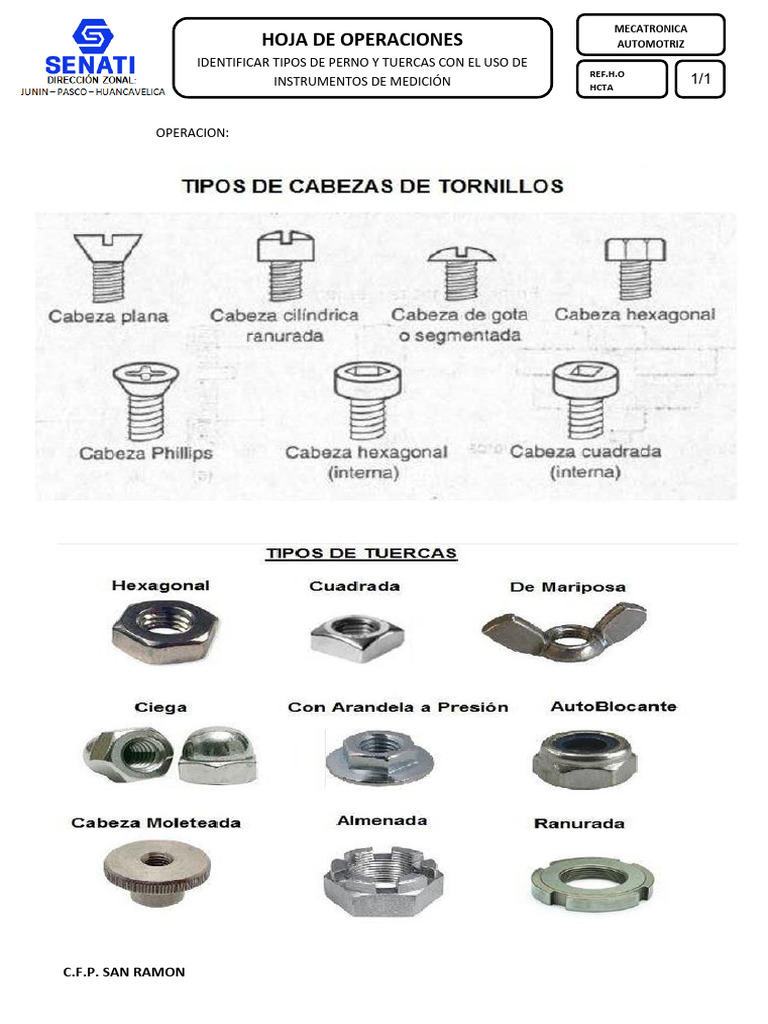 SENATI
DIRECCIÓN ZONAL:
JUNIN – PASCO – HUANCAVELICA

HOJA DE OPERACIONES
IDENTIFICAR TIPOS DE PERNO Y TUERCAS CON EL USO DE INSTRUMENTOS DE MEDICIÓN

MECATRONICA AUTOMOTRIZ

REF.H.O
HCTA

1/1

OPERACION:

TIPOS DE CABEZAS DE TORNILLOS

Cabeza plana
Cabeza cilíndrica ranurada
Cabeza de gota o segmentada
Cabeza hexagonal
Cabeza Phillips
Cabeza hexagonal (interna)
Cabeza cuadrada (interna)

TIPOS DE TUERCAS

Hexagonal
Cuadrada
De Mariposa
Ciega
Con Arandela a Presión
AutoBlocante
Cabeza Moleteada
Almenada
Ranurada

C.F.P. SAN RAMON