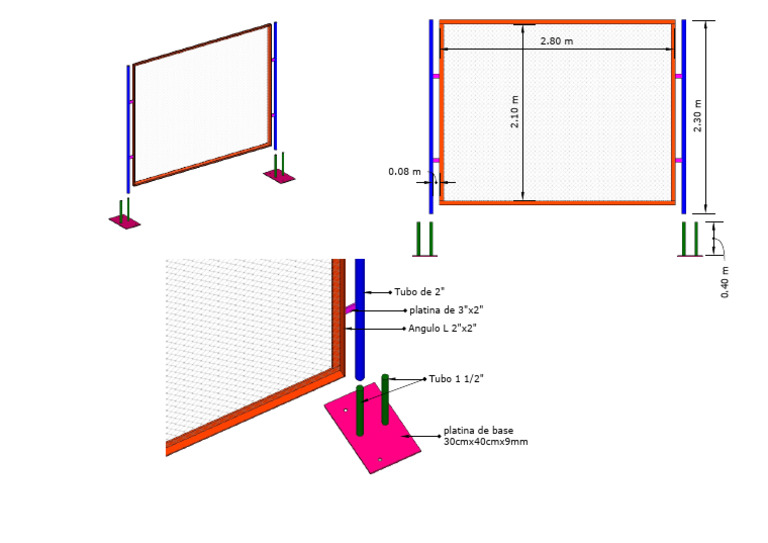 2.80 m

2.10 m

2.30 m

0.08 m

0.40 m

Tubo de 2"

platina de 3"x2"

Angulo L 2"x2"

Tubo 1 1/2"

platina de base 30cmx40cmx9mm