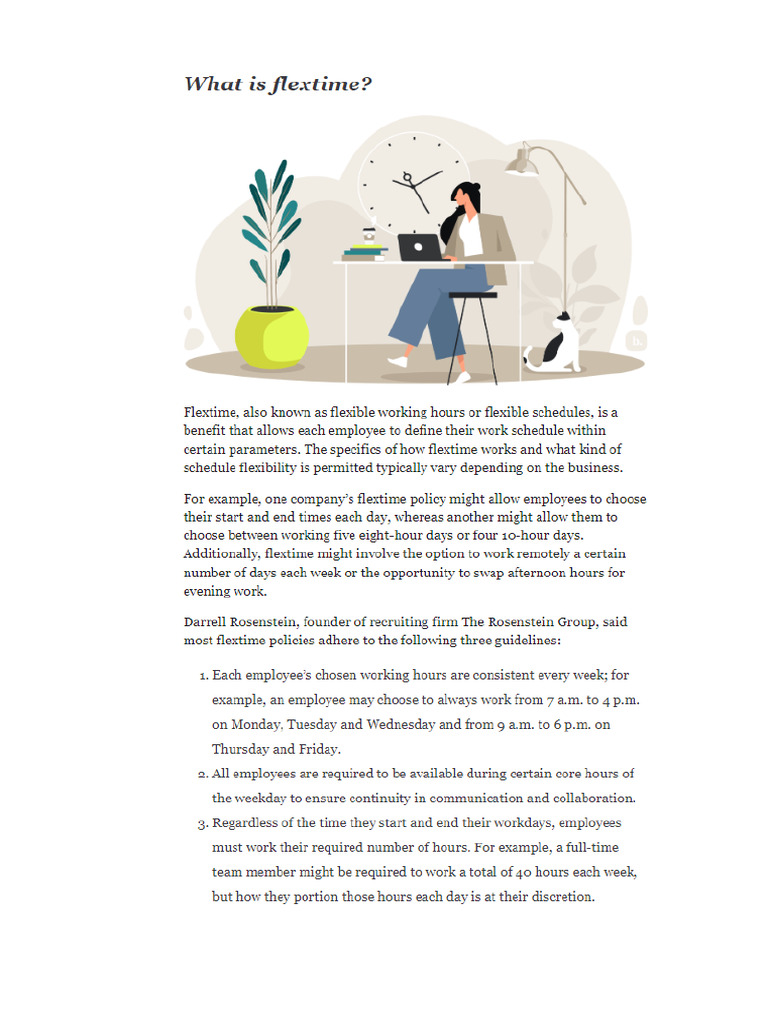 What is flextime?

b.

Flextime, also known as flexible working hours or flexible schedules, is a benefit that allows each employee to define their work schedule within certain parameters. The specifics of how flextime works and what kind of schedule flexibility is permitted typically vary depending on the business.

For example, one company's flextime policy might allow employees to choose their start and end times each day, whereas another might allow them to choose between working five eight-hour days or four 10-hour days. Additionally, flextime might involve the option to work remotely a certain number of days each week or the opportunity to swap afternoon hours for evening work.

Darrell Rosenstein, founder of recruiting firm The Rosenstein Group, said most flextime policies adhere to the following three guidelines:

1. Each employee's chosen working hours are consistent every week; for example, an employee may choose to always work from 7 a.m. to 4 p.m. on Monday, Tuesday and Wednesday and from 9 a.m. to 6 p.m. on Thursday and Friday.
2. All employees are required to be available during certain core hours of the weekday to ensure continuity in communication and collaboration.
3. Regardless of the time they start and end their workdays, employees must work their required number of hours. For example, a full-time team member might be required to work a total of 40 hours each week, but how they portion those hours each day is at their discretion.