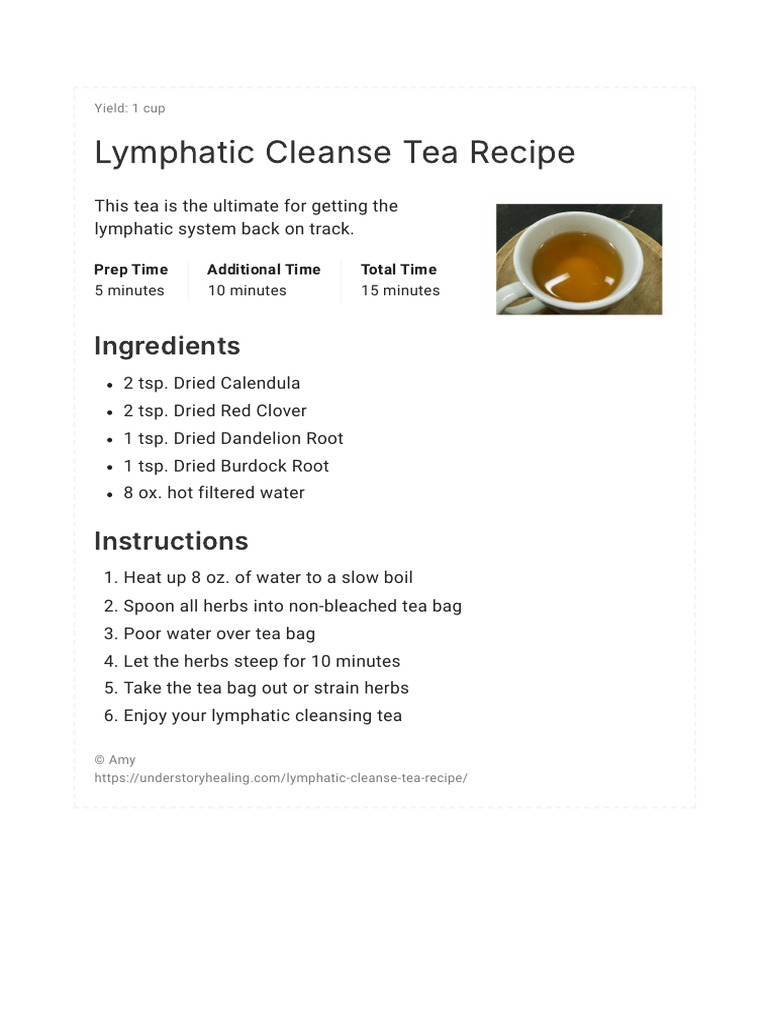 Yield: 1 cup

Lymphatic Cleanse Tea Recipe

This tea is the ultimate for getting the lymphatic system back on track.

| Prep Time | Additional Time | Total Time |
|---|---|---|
| 5 minutes | 10 minutes | 15 minutes |

Ingredients

- 2 tsp. Dried Calendula
- 2 tsp. Dried Red Clover
- 1 tsp. Dried Dandelion Root
- 1 tsp. Dried Burdock Root
- 8 ox. hot filtered water

Instructions

1. Heat up 8 oz. of water to a slow boil
2. Spoon all herbs into non-bleached tea bag
3. Poor water over tea bag
4. Let the herbs steep for 10 minutes
5. Take the tea bag out or strain herbs
6. Enjoy your lymphatic cleansing tea

© Amy
https://understoryhealing.com/lymphatic-cleanse-tea-recipe/