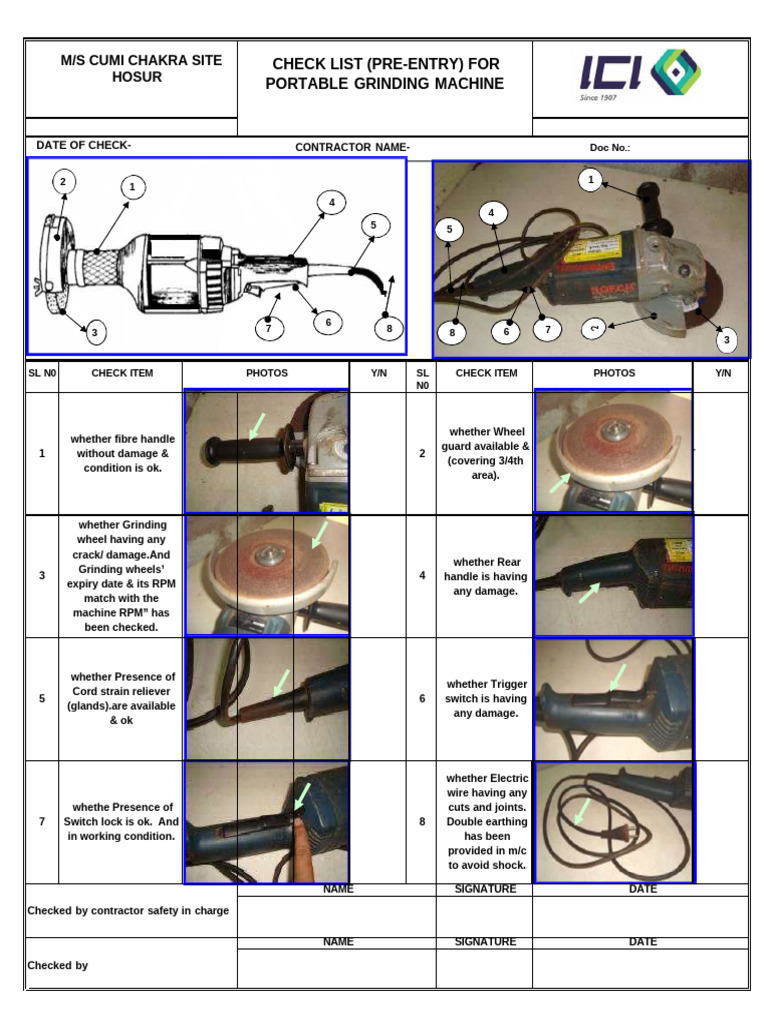 M/S CUMI CHAKRA SITE HOSUR

CHECK LIST (PRE-ENTRY) FOR PORTABLE GRINDING MACHINE

ICI
Since 1907

DATE OF CHECK-

CONTRACTOR NAME-

Doc No.:

2 1 4 5 3 7 6 8

1 4 5 8 6 7 2 3

| SL N0 | CHECK ITEM | PHOTOS | Y/N | SL N0 | CHECK ITEM | PHOTOS | Y/N |
|---|---|---|---|---|---|---|---|
| 1 | whether fibre handle without damage & condition is ok. | | | 2 | whether Wheel guard available & (covering 3/4th area). | | |
| 3 | whether Grinding wheel having any crack/ damage.And Grinding wheels' expiry date & its RPM match with the machine RPM" has been checked. | | | 4 | whether Rear handle is having any damage. | | |
| 5 | whether Presence of Cord strain reliever (glands).are available & ok | | | 6 | whether Trigger switch is having any damage. | | |
| 7 | whethe Presence of Switch lock is ok. And in working condition. | | | 8 | whether Electric wire having any cuts and joints. Double earthing has been provided in m/c to avoid shock. | | |

| | NAME | SIGNATURE | DATE |
|---|---|---|---|
| Checked by contractor safety in charge | | | |
| | NAME | SIGNATURE | DATE |
| Checked by | | | |