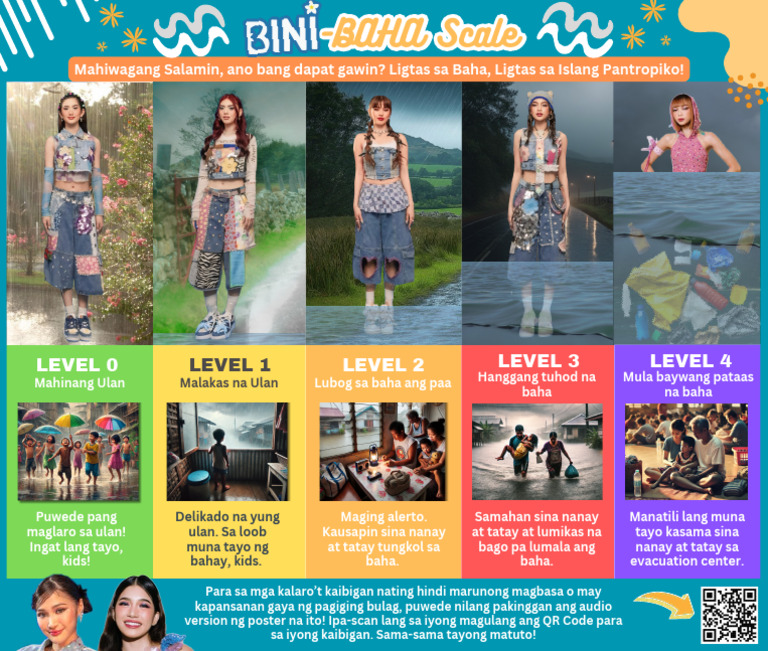 BINI-BAHA Scale

Mahiwagang Salamin, ano bang dapat gawin? Ligtas sa Baha, Ligtas sa Islang Pantropiko!

LEVEL 0
Mahinang Ulan

Puwede pang maglaro sa ulan! Ingat lang tayo, kids!

LEVEL 1
Malakas na Ulan

Delikado na yung ulan. Sa loob muna tayo ng bahay, kids.

LEVEL 2
Lubog sa baha ang paa

Maging alerto. Kausapin sina nanay at tatay tungkol sa baha.

LEVEL 3
Hanggang tuhod na baha

Samahan sina nanay at tatay at lumikas na bago pa lumala ang baha.

LEVEL 4
Mula baywang pataas na baha

Manatili lang muna tayo kasama sina nanay at tatay sa evacuation center.

Para sa mga kalaro't kaibigan nating hindi marunong magbasa o may kapansanan gaya ng pagiging bulag, puwede nilang pakinggan ang audio version ng poster na ito! Ipa-scan lang sa iyong magulang ang QR Code para sa iyong kaibigan. Sama-sama tayong matuto!