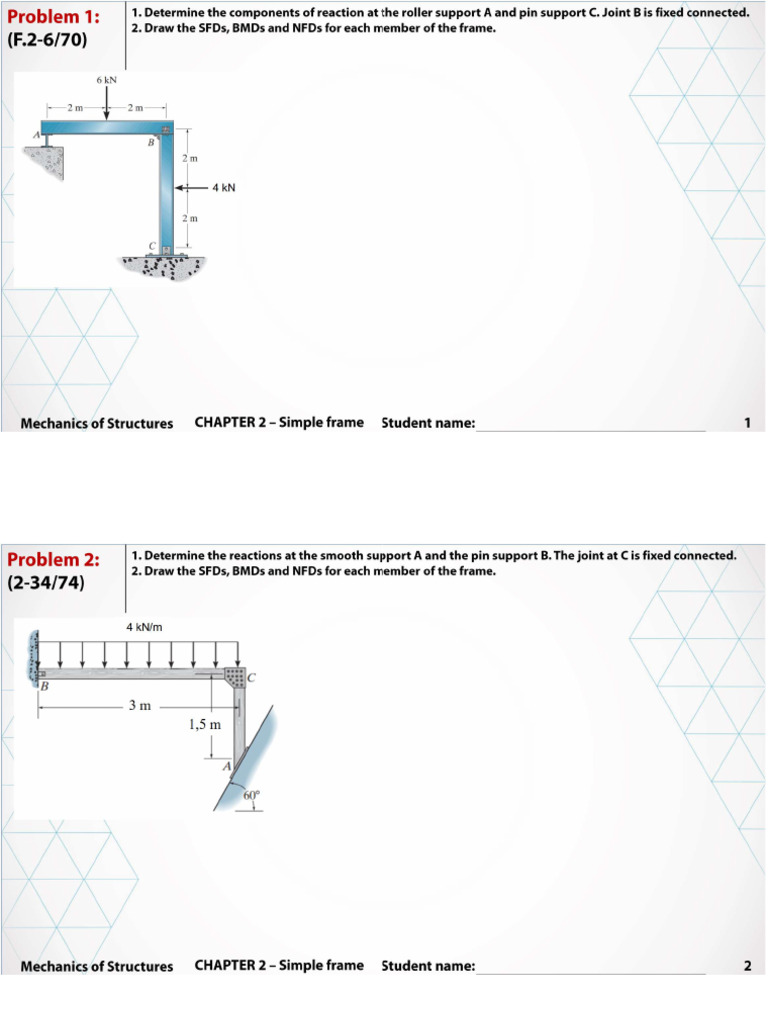 Problem 1:
(F.2-6/70)

1. Determine the components of reaction at the roller support A and pin support C. Joint B is fixed connected.
2. Draw the SFDs, BMDs and NFDs for each member of the frame.

6 kN
2 m
2 m
A
B
2 m
4 kN
2 m
C

Mechanics of Structures CHAPTER 2 – Simple frame Student name: 1

Problem 2:
(2-34/74)

1. Determine the reactions at the smooth support A and the pin support B. The joint at C is fixed connected.
2. Draw the SFDs, BMDs and NFDs for each member of the frame.

4 kN/m
B
C
3 m
1,5 m
A
60°

Mechanics of Structures CHAPTER 2 – Simple frame Student name: 2