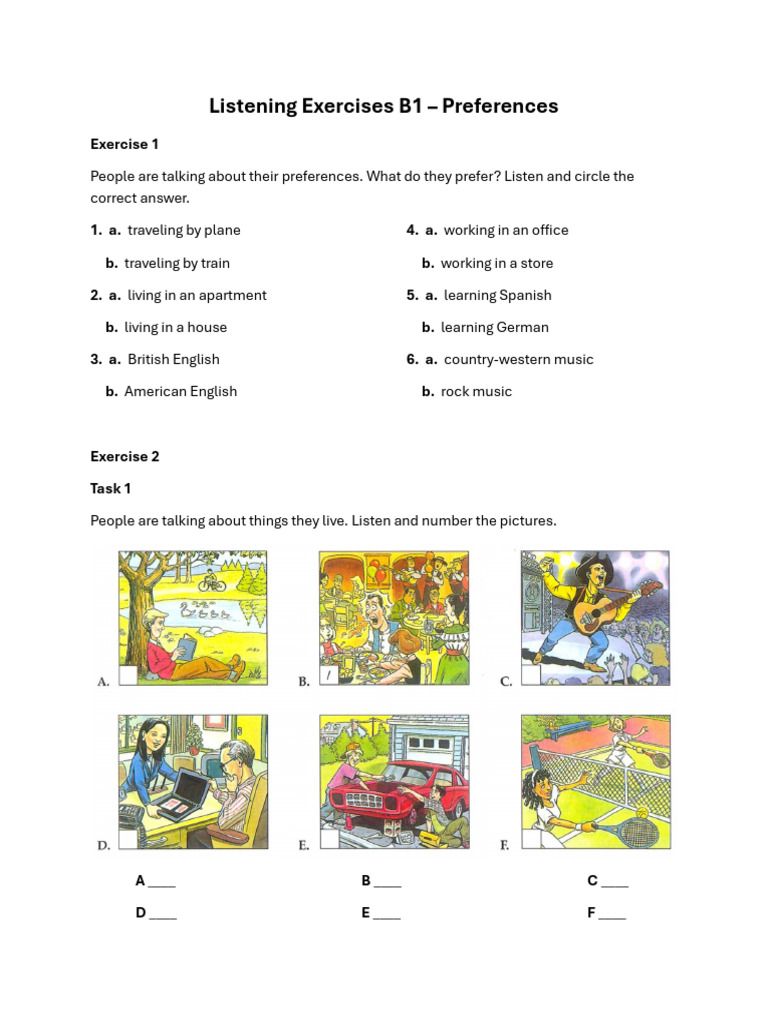 Listening Exercises B1 – Preferences

Exercise 1

People are talking about their preferences. What do they prefer? Listen and circle the correct answer.

1. a. traveling by plane
b. traveling by train

2. a. living in an apartment
b. living in a house

3. a. British English
b. American English

4. a. working in an office
b. working in a store

5. a. learning Spanish
b. learning German

6. a. country-western music
b. rock music

Exercise 2

Task 1

People are talking about things they live. Listen and number the pictures.

A.

B. 1

C.

D.

E.

F.

A ____ B ____ C ____

D ____ E ____ F ____