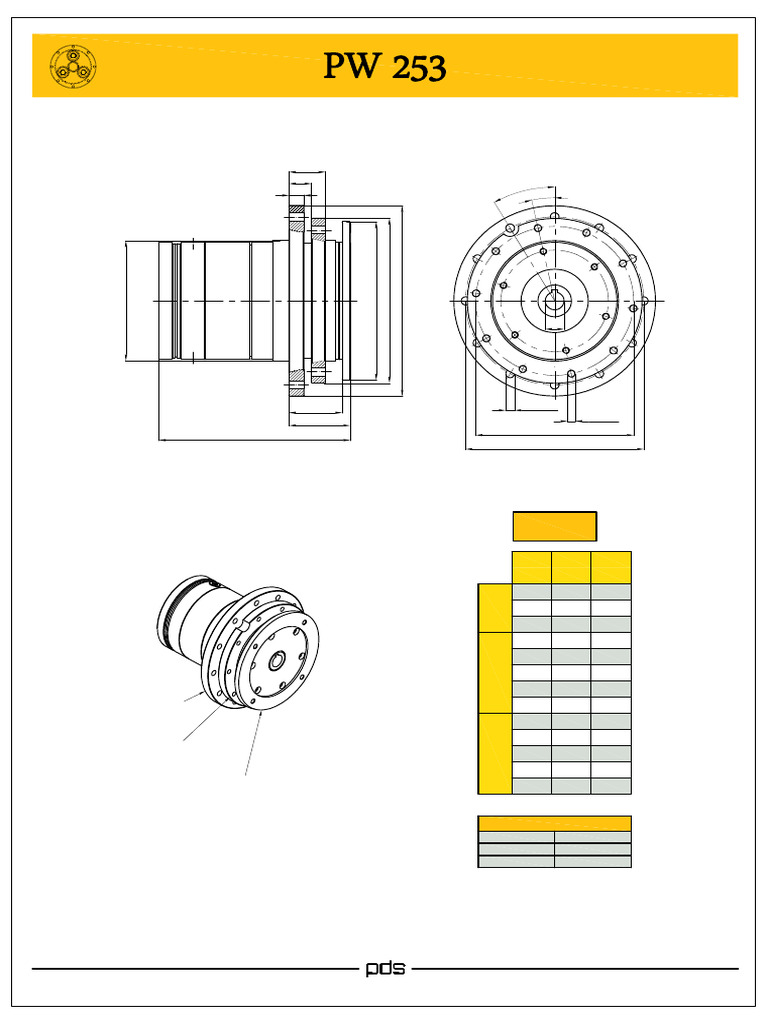 PW 253

pds