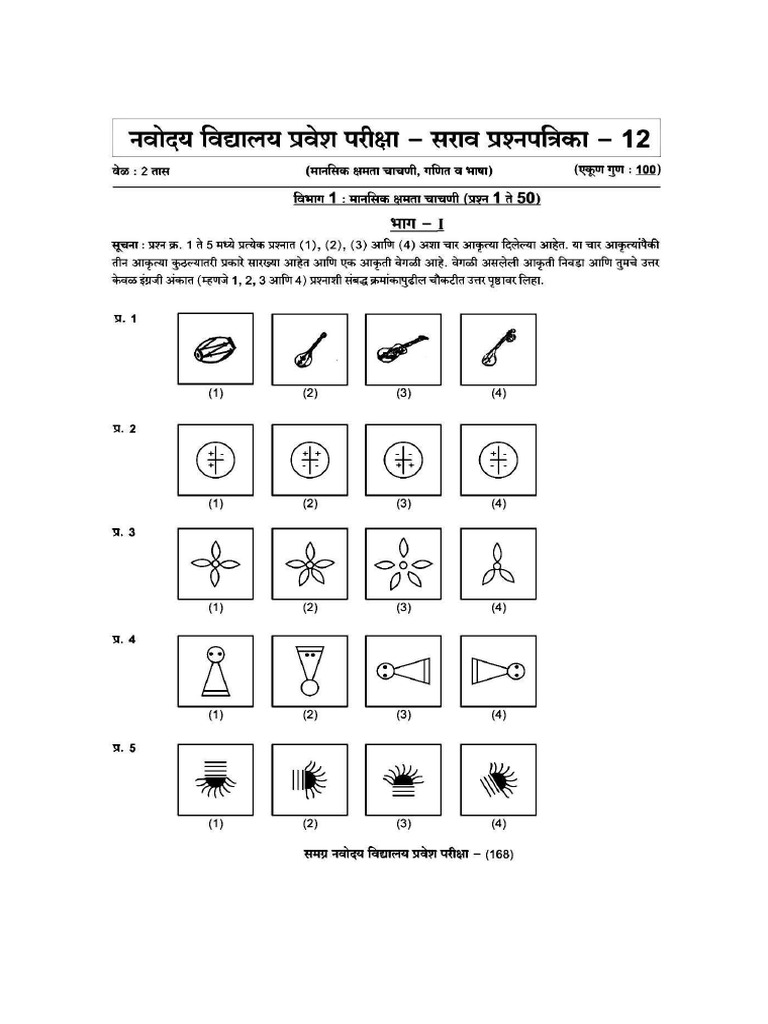 नवोदय विद्यालय प्रवेश परीक्षा – सराव प्रश्नपत्रिका – 12

वेळ : 2 तास (मानसिक क्षमता चाचणी, गणित व भाषा) (एकूण गुण : 100)

विभाग 1 : मानसिक क्षमता चाचणी (प्रश्न 1 ते 50)

भाग – I

सूचना : प्रश्न क्र. 1 ते 5 मध्ये प्रत्येक प्रश्नात (1), (2), (3) आणि (4) अशा चार आकृत्या दिलेल्या आहेत. या चार आकृत्यांपैकी तीन आकृत्या कुठल्यातरी प्रकारे सारख्या आहेत आणि एक आकृती वेगळी आहे. वेगळी असलेली आकृती निवडा आणि तुमचे उत्तर केवळ इंग्रजी अंकात (म्हणजे 1, 2, 3 आणि 4) प्रश्नाशी संबद्ध क्रमांकापुढील चौकटीत उत्तर पृष्ठावर लिहा.

प्र. 1
(1) (2) (3) (4)

प्र. 2
(1) (2) (3) (4)

प्र. 3
(1) (2) (3) (4)

प्र. 4
(1) (2) (3) (4)

प्र. 5
(1) (2) (3) (4)

समग्र नवोदय विद्यालय प्रवेश परीक्षा – (168)