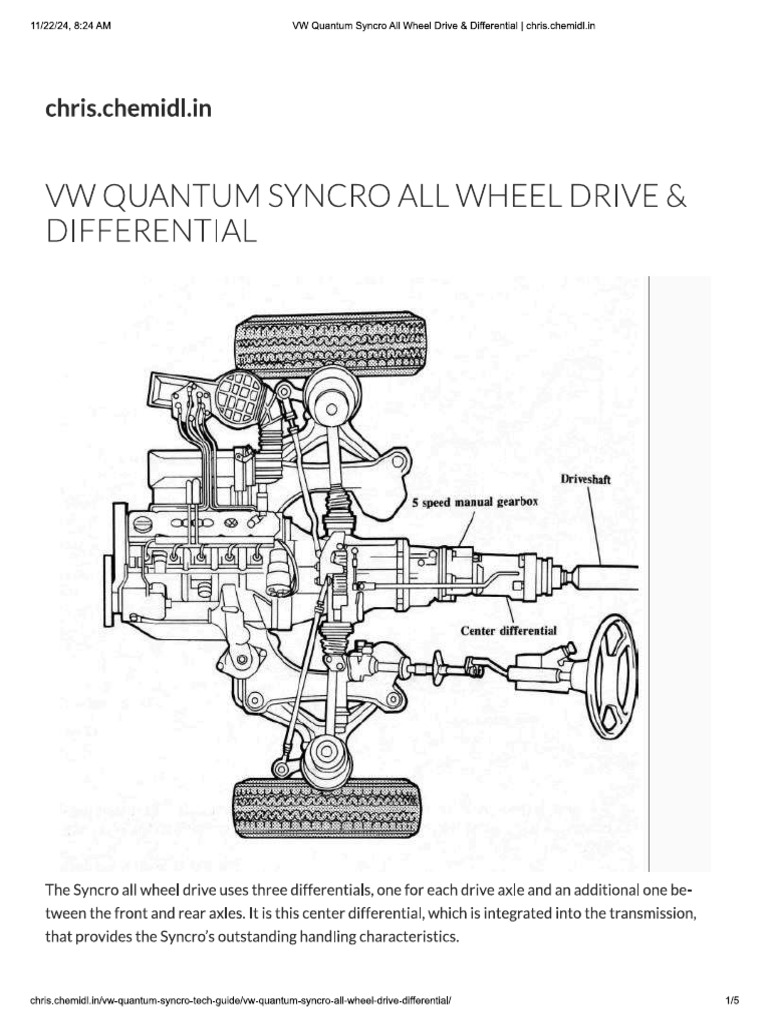 11/22/24, 8:24 AM VW Quantum Syncro All Wheel Drive & Differential | chris.chemidl.in

chris.chemidl.in

VW QUANTUM SYNCRO ALL WHEEL DRIVE & DIFFERENTIAL

Driveshaft

5 speed manual gearbox

Center differential

The Syncro all wheel drive uses three differentials, one for each drive axle and an additional one between the front and rear axles. It is this center differential, which is integrated into the transmission, that provides the Syncro's outstanding handling characteristics.

chris.chemidl.in/vw-quantum-syncro-tech-guide/vw-quantum-syncro-all-wheel-drive-differential/ 1/5