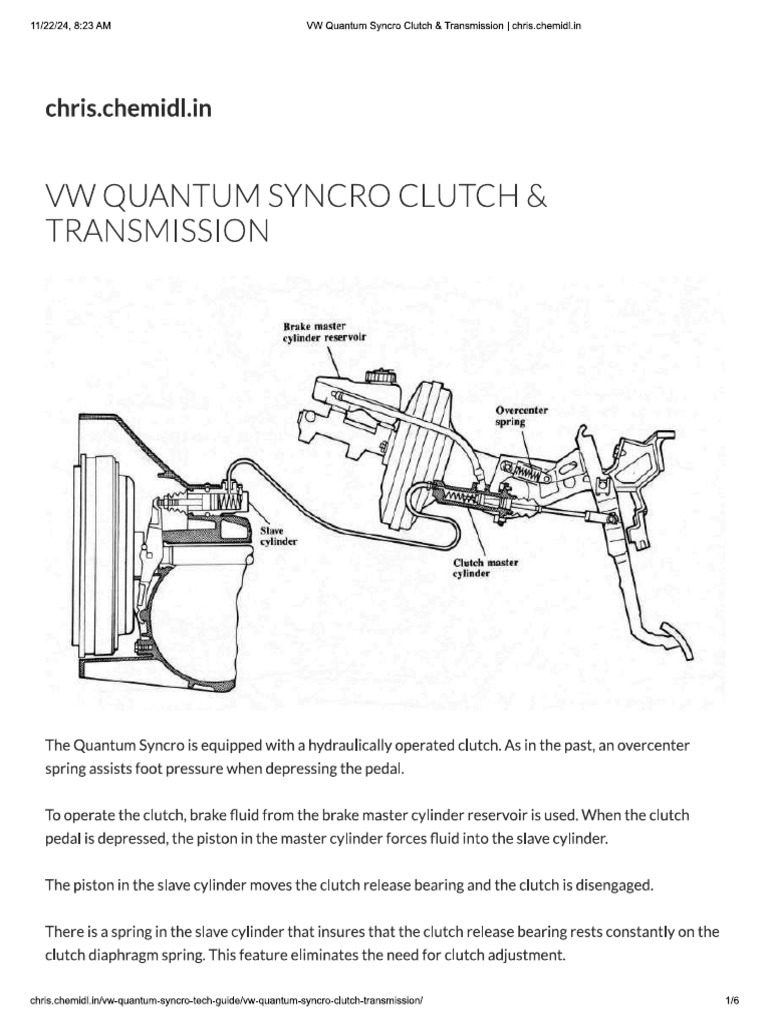 11/22/24, 8:23 AM

VW Quantum Syncro Clutch & Transmission | chris.chemidl.in

chris.chemidl.in

VW QUANTUM SYNCRO CLUTCH & TRANSMISSION

Brake master cylinder reservoir

Overcenter spring

Slave cylinder

Clutch master cylinder

The Quantum Syncro is equipped with a hydraulically operated clutch. As in the past, an overcenter spring assists foot pressure when depressing the pedal.

To operate the clutch, brake fluid from the brake master cylinder reservoir is used. When the clutch pedal is depressed, the piston in the master cylinder forces fluid into the slave cylinder.

The piston in the slave cylinder moves the clutch release bearing and the clutch is disengaged.

There is a spring in the slave cylinder that insures that the clutch release bearing rests constantly on the clutch diaphragm spring. This feature eliminates the need for clutch adjustment.

chris.chemidl.in/vw-quantum-syncro-tech-guide/vw-quantum-syncro-clutch-transmission/

1/6