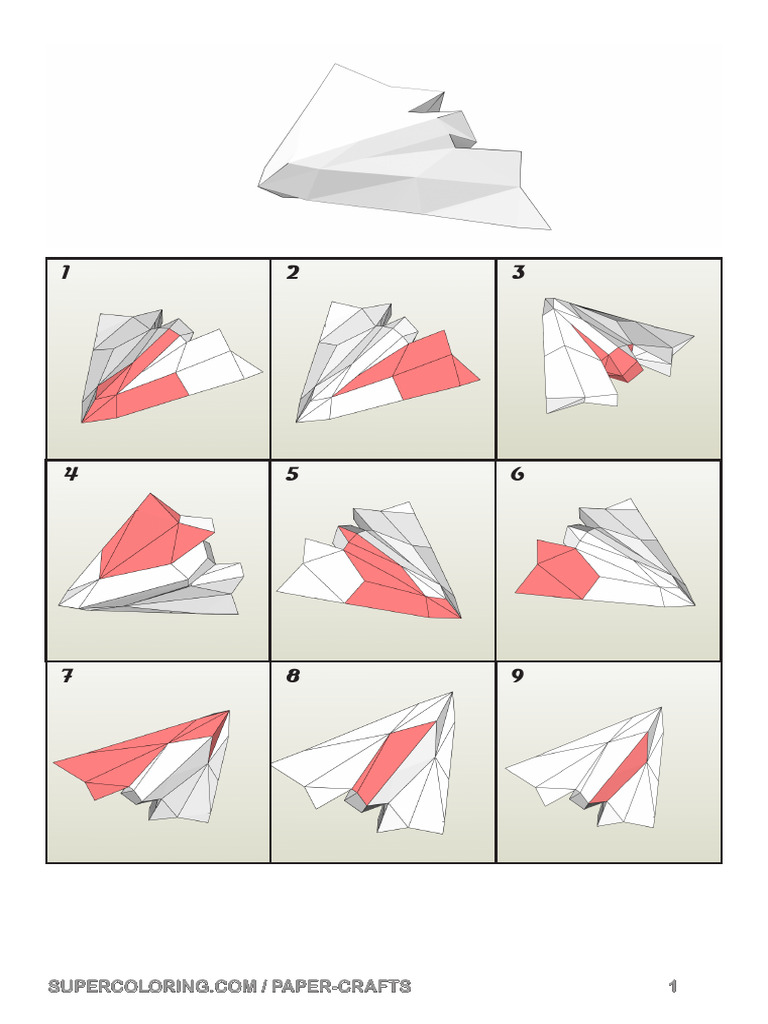 1

2

3

4

5

6

7

8

9

SUPERCOLORING.COM / PAPER-CRAFTS

1