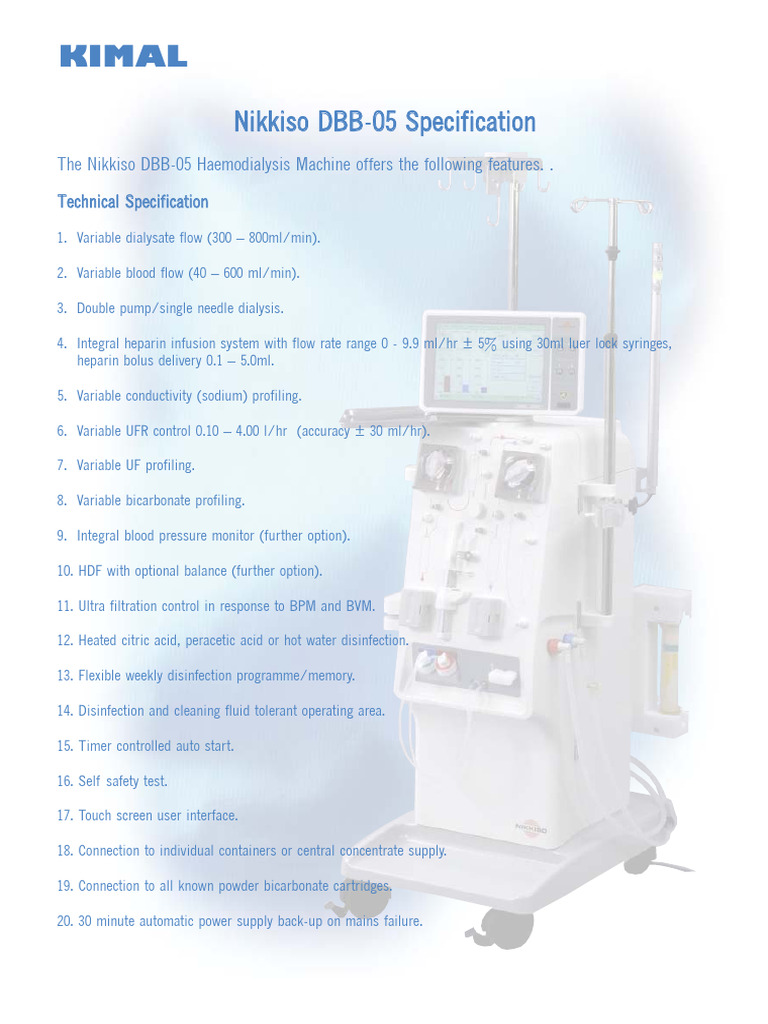 KIMAL

Nikkiso DBB-05 Specification

The Nikkiso DBB-05 Haemodialysis Machine offers the following features. .

Technical Specification

1. Variable dialysate flow (300 – 800ml/min).

2. Variable blood flow (40 – 600 ml/min).

3. Double pump/single needle dialysis.

4. Integral heparin infusion system with flow rate range 0 - 9.9 ml/hr ± 5% using 30ml luer lock syringes, heparin bolus delivery 0.1 – 5.0ml.

5. Variable conductivity (sodium) profiling.

6. Variable UFR control 0.10 – 4.00 l/hr (accuracy ± 30 ml/hr).

7. Variable UF profiling.

8. Variable bicarbonate profiling.

9. Integral blood pressure monitor (further option).

10. HDF with optional balance (further option).

11. Ultra filtration control in response to BPM and BVM.

12. Heated citric acid, peracetic acid or hot water disinfection.

13. Flexible weekly disinfection programme/memory.

14. Disinfection and cleaning fluid tolerant operating area.

15. Timer controlled auto start.

16. Self safety test.

17. Touch screen user interface.

18. Connection to individual containers or central concentrate supply.

19. Connection to all known powder bicarbonate cartridges.

20. 30 minute automatic power supply back-up on mains failure.