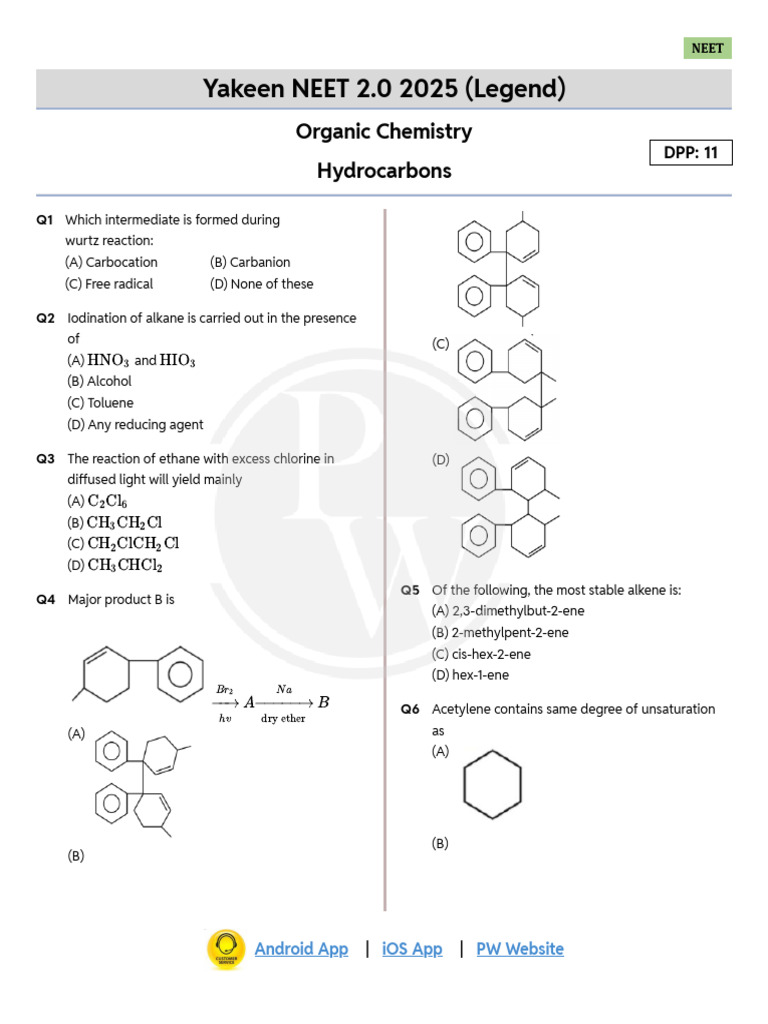 NEET

Yakeen NEET 2.0 2025 (Legend)

Organic Chemistry

Hydrocarbons

DPP: 11

Q1 Which intermediate is formed during wurtz reaction:
(A) Carbocation
(B) Carbanion
(C) Free radical
(D) None of these

Q2 Iodination of alkane is carried out in the presence of
(A) $HNO_3$ and $HIO_3$
(B) Alcohol
(C) Toluene
(D) Any reducing agent

Q3 The reaction of ethane with excess chlorine in diffused light will yield mainly
(A) $C_2Cl_6$
(B) $CH_3CH_2Cl$
(C) $CH_2ClCH_2Cl$
(D) $CH_3CHCl_2$

Q4 Major product B is

$\xrightarrow[hv]{Br_2} A \xrightarrow[\text{dry ether}]{Na} B$

(A)

(B)

(C)

(D)

Q5 Of the following, the most stable alkene is:
(A) 2,3-dimethylbut-2-ene
(B) 2-methylpent-2-ene
(C) cis-hex-2-ene
(D) hex-1-ene

Q6 Acetylene contains same degree of unsaturation as
(A)

(B)

CUSTOMER SERVICE

Android App | iOS App | PW Website