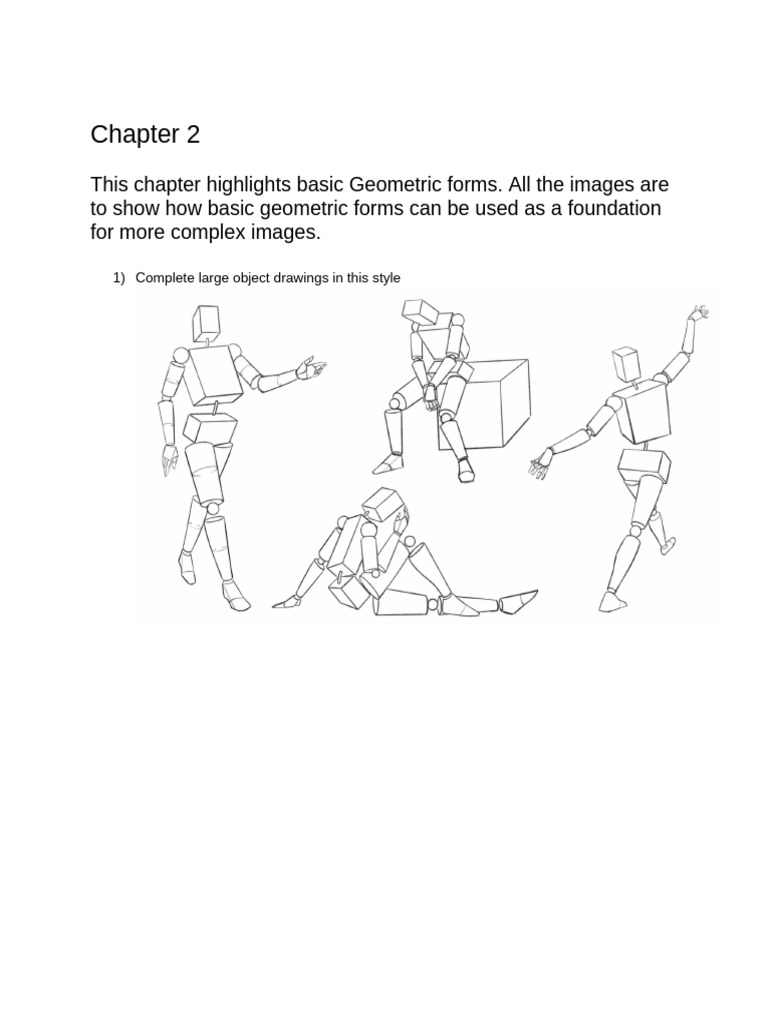 Chapter 2

This chapter highlights basic Geometric forms. All the images are to show how basic geometric forms can be used as a foundation for more complex images.

1) Complete large object drawings in this style