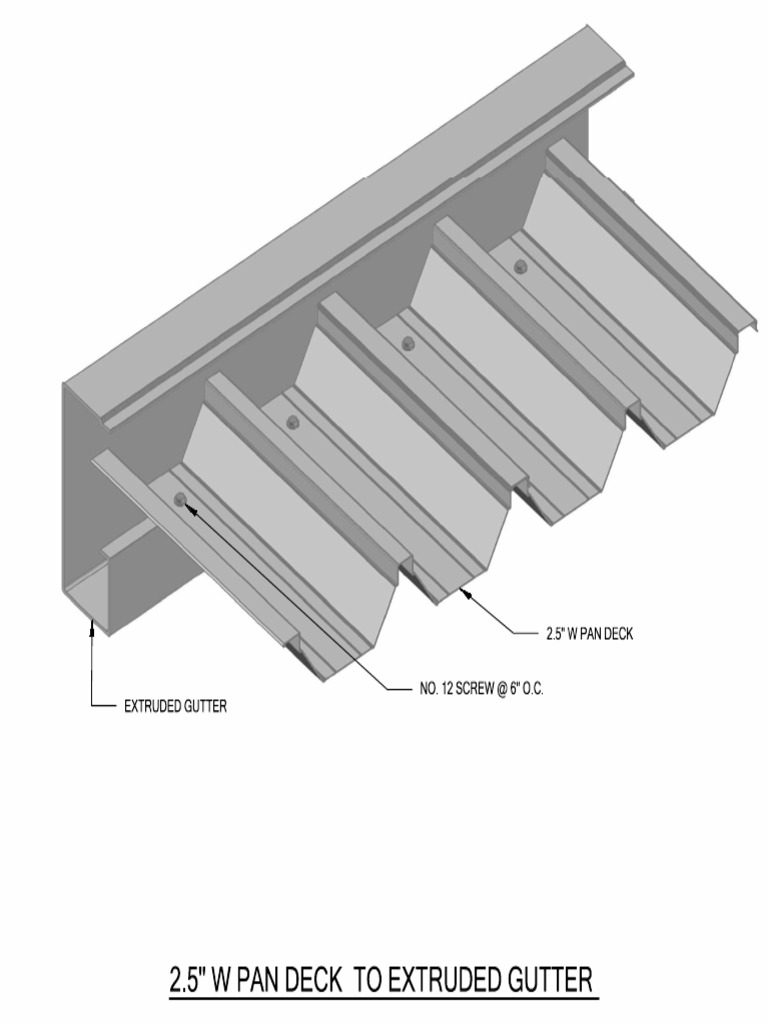 2.5" W PAN DECK

NO. 12 SCREW @ 6" O.C.

EXTRUDED GUTTER

2.5" W PAN DECK  TO EXTRUDED GUTTER