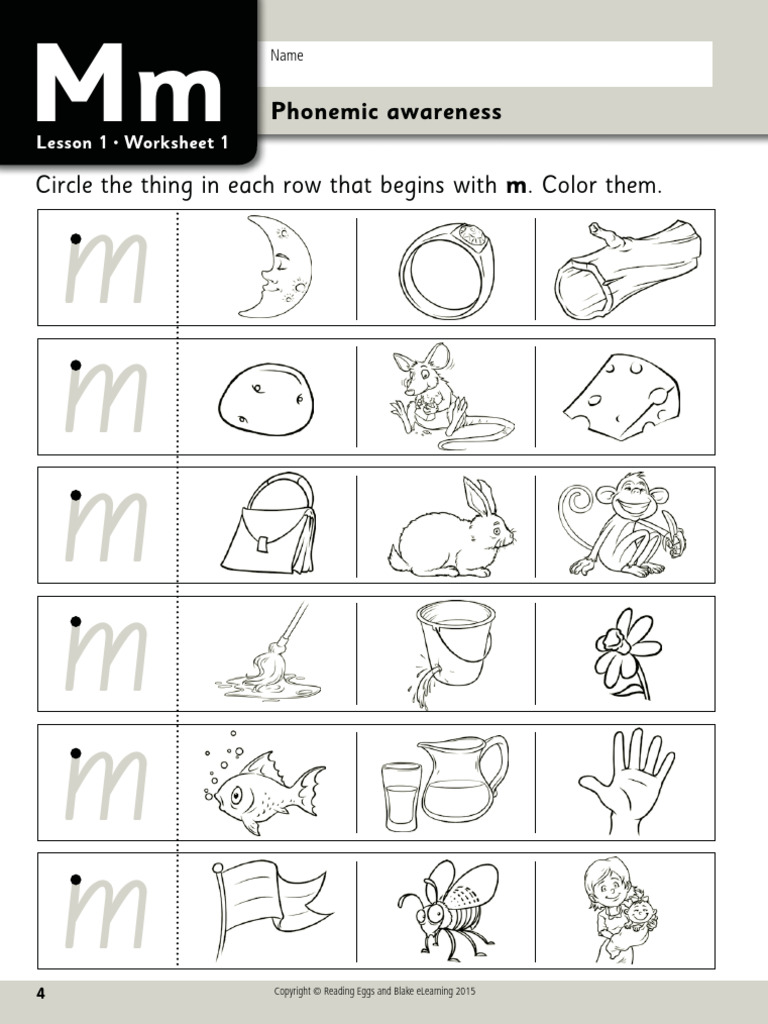 Mm
Lesson 1 • Worksheet 1

Name

Phonemic awareness

Circle the thing in each row that begins with **m**. Color them.

m

m

m

m

m

m

4

Copyright © Reading Eggs and Blake eLearning 2015