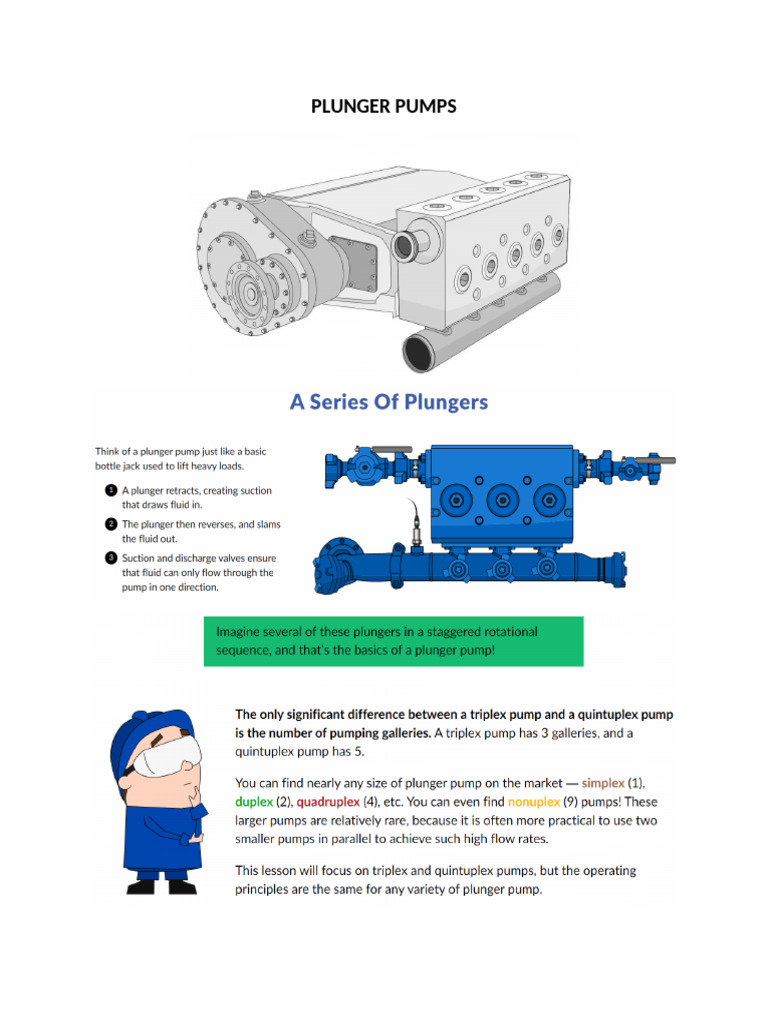 PLUNGER PUMPS

A Series Of Plungers

Think of a plunger pump just like a basic bottle jack used to lift heavy loads.

1 A plunger retracts, creating suction that draws fluid in.

2 The plunger then reverses, and slams the fluid out.

3 Suction and discharge valves ensure that fluid can only flow through the pump in one direction.

Imagine several of these plungers in a staggered rotational sequence, and that's the basics of a plunger pump!

The only significant difference between a triplex pump and a quintuplex pump is the number of pumping galleries. A triplex pump has 3 galleries, and a quintuplex pump has 5.

You can find nearly any size of plunger pump on the market — simplex (1), duplex (2), quadruplex (4), etc. You can even find nonuplex (9) pumps! These larger pumps are relatively rare, because it is often more practical to use two smaller pumps in parallel to achieve such high flow rates.

This lesson will focus on triplex and quintuplex pumps, but the operating principles are the same for any variety of plunger pump.