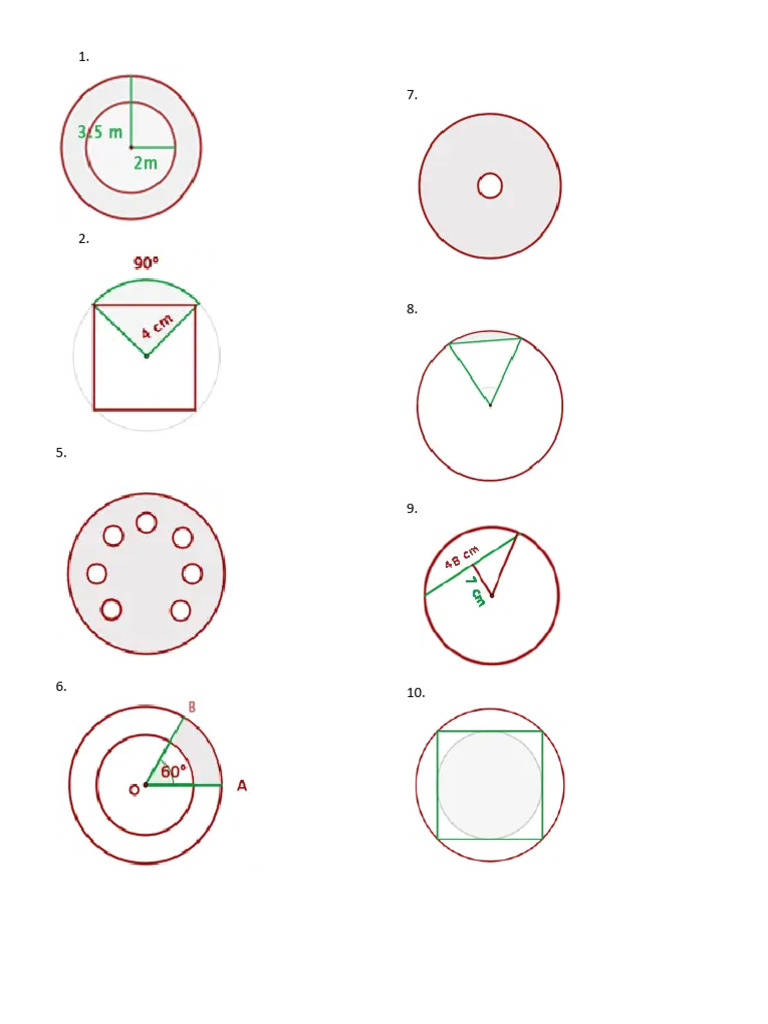 1.

3.5 m

2m

2.

90°

4 cm

5.

6.

B

60°

O

A

7.

8.

9.

48 cm

7 cm

10.