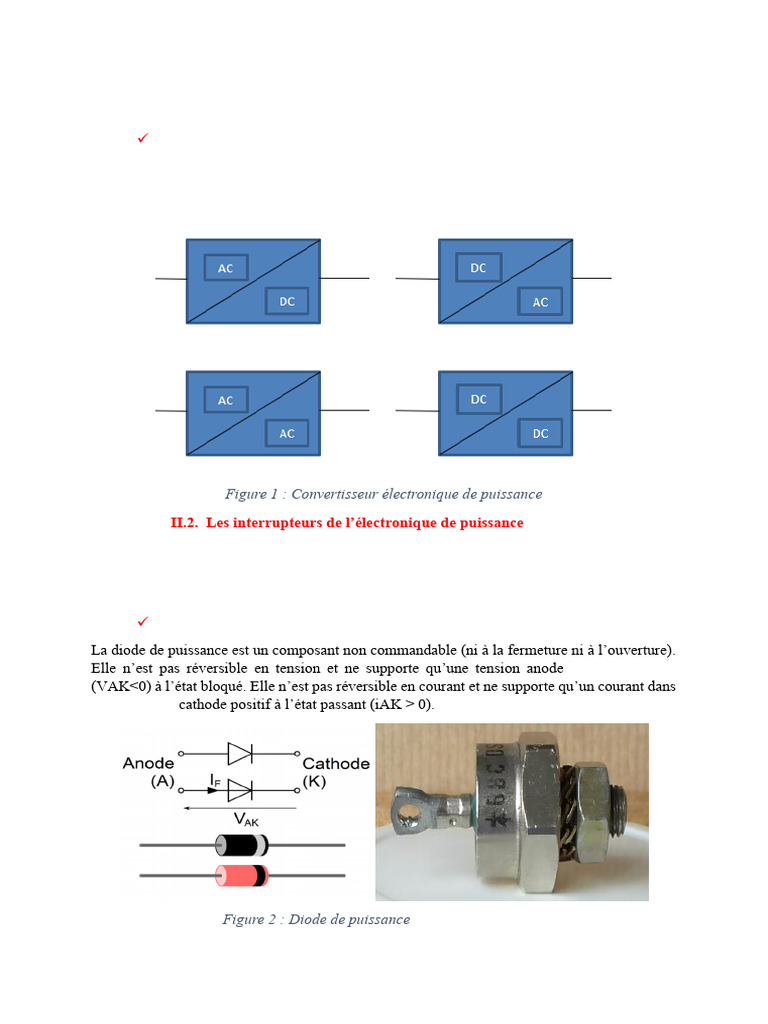 ✓

AC

DC

DC

AC

AC

AC

DC

DC

Figure 1 : Convertisseur électronique de puissance

II.2. Les interrupteurs de l'électronique de puissance

✓

La diode de puissance est un composant non commandable (ni à la fermeture ni à l'ouverture). Elle n'est pas réversible en tension et ne supporte qu'une tension anode (VAK<0) à l'état bloqué. Elle n'est pas réversible en courant et ne supporte qu'un courant dans cathode positif à l'état passant (iAK > 0).

Anode (A)

Cathode (K)

$I_F$

$V_{AK}$

Figure 2 : Diode de puissance