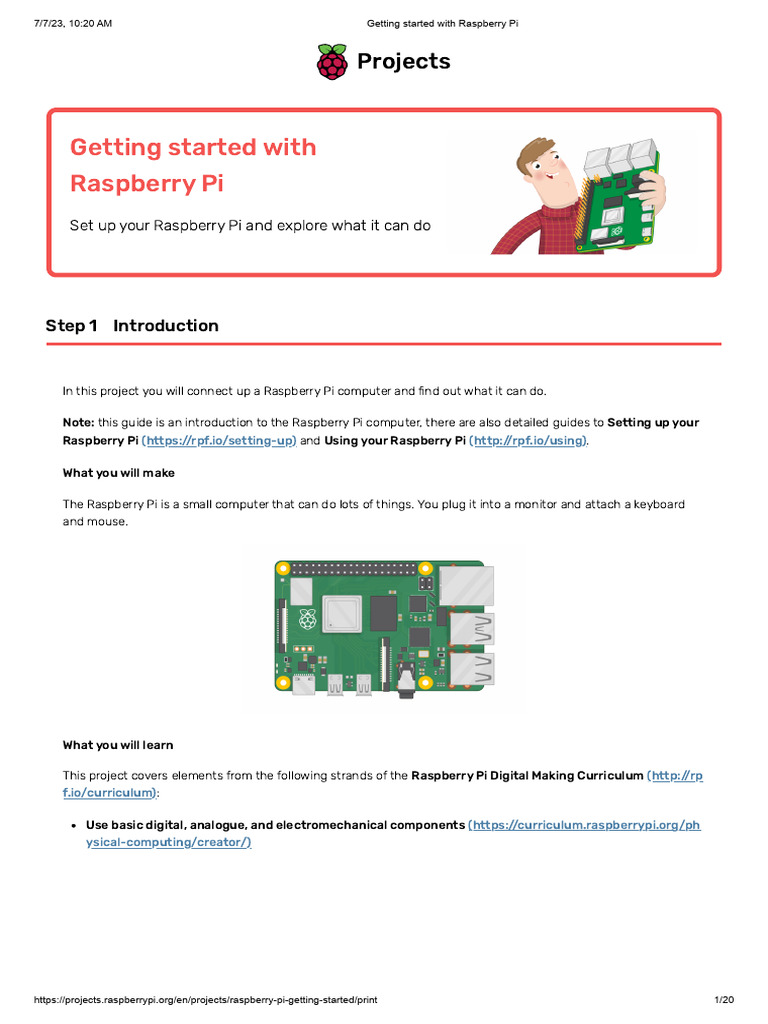 7/7/23, 10:20 AM

Getting started with Raspberry Pi

Projects

Getting started with Raspberry Pi

Set up your Raspberry Pi and explore what it can do

Step 1 Introduction

In this project you will connect up a Raspberry Pi computer and find out what it can do.

Note: this guide is an introduction to the Raspberry Pi computer, there are also detailed guides to Setting up your Raspberry Pi (https://rpf.io/setting-up) and Using your Raspberry Pi (http://rpf.io/using).

What you will make

The Raspberry Pi is a small computer that can do lots of things. You plug it into a monitor and attach a keyboard and mouse.

What you will learn

This project covers elements from the following strands of the Raspberry Pi Digital Making Curriculum (http://rpf.io/curriculum):

• Use basic digital, analogue, and electromechanical components (https://curriculum.raspberrypi.org/physical-computing/creator/)

https://projects.raspberrypi.org/en/projects/raspberry-pi-getting-started/print

1/20