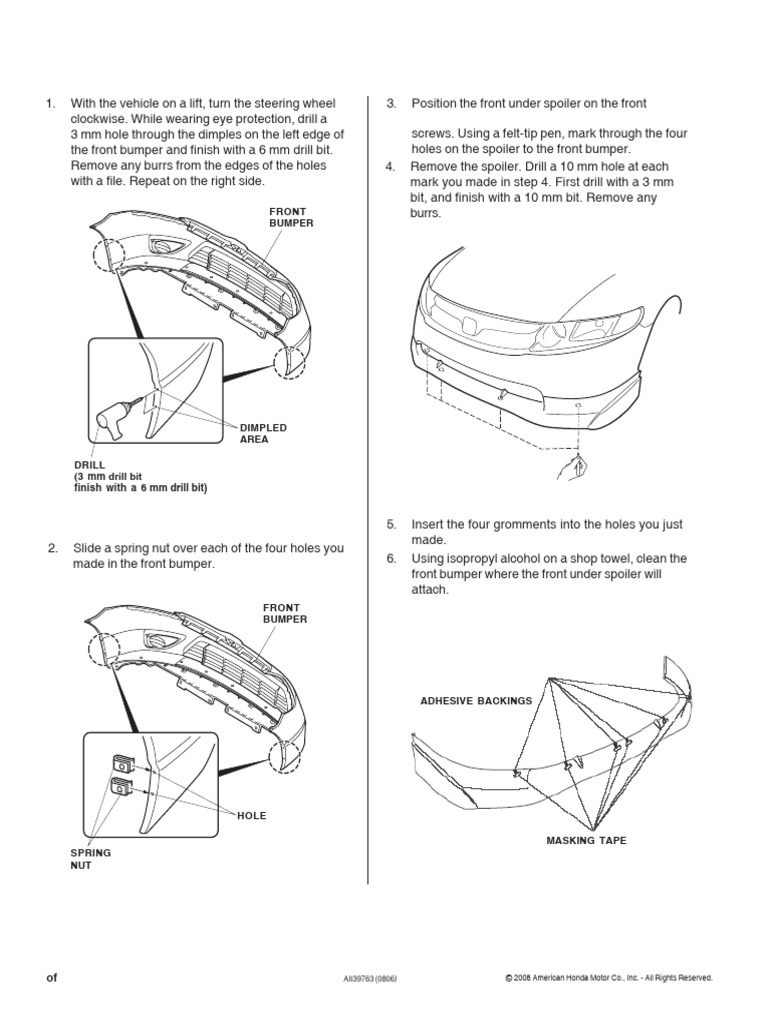 1. With the vehicle on a lift, turn the steering wheel clockwise. While wearing eye protection, drill a 3 mm hole through the dimples on the left edge of the front bumper and finish with a 6 mm drill bit. Remove any burrs from the edges of the holes with a file. Repeat on the right side.

FRONT BUMPER

DIMPLED AREA

DRILL
(3 mm drill bit
finish with a 6 mm drill bit)

2. Slide a spring nut over each of the four holes you made in the front bumper.

FRONT BUMPER

HOLE

SPRING NUT

3. Position the front under spoiler on the front

screws. Using a felt-tip pen, mark through the four holes on the spoiler to the front bumper.

4. Remove the spoiler. Drill a 10 mm hole at each mark you made in step 4. First drill with a 3 mm bit, and finish with a 10 mm bit. Remove any burrs.

5. Insert the four gromments into the holes you just made.

6. Using isopropyl alcohol on a shop towel, clean the front bumper where the front under spoiler will attach.

ADHESIVE BACKINGS

MASKING TAPE

of

AII39763 (0806)

© 2008 American Honda Motor Co., Inc. - All Rights Reserved.