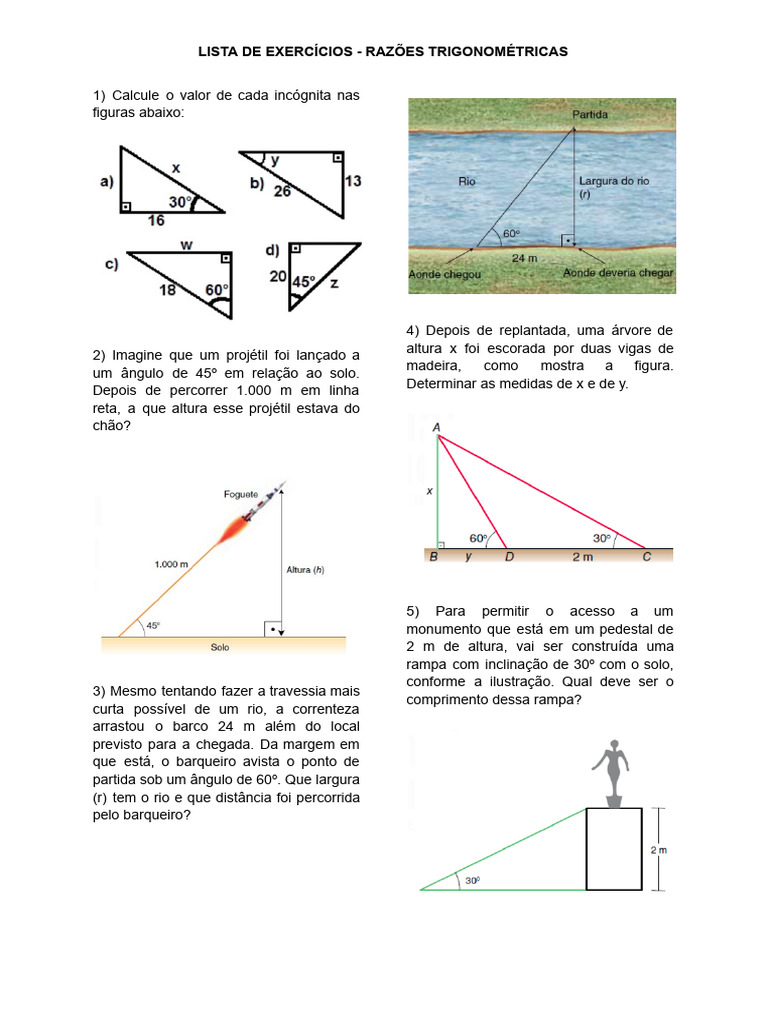 LISTA DE EXERCÍCIOS - RAZÕES TRIGONOMÉTRICAS

1) Calcule o valor de cada incógnita nas figuras abaixo:

a) x 30° 16

b) y 26 13

c) w 18 60°

d) 20 45° z

2) Imagine que um projétil foi lançado a um ângulo de 45° em relação ao solo. Depois de percorrer 1.000 m em linha reta, a que altura esse projétil estava do chão?

Foguete
1.000 m
Altura (h)
45°
Solo

3) Mesmo tentando fazer a travessia mais curta possível de um rio, a correnteza arrastou o barco 24 m além do local previsto para a chegada. Da margem em que está, o barqueiro avista o ponto de partida sob um ângulo de 60°. Que largura (r) tem o rio e que distância foi percorrida pelo barqueiro?

Partida
Rio
Largura do rio (r)
60°
24 m
Aonde chegou
Aonde deveria chegar

4) Depois de replantada, uma árvore de altura x foi escorada por duas vigas de madeira, como mostra a figura. Determinar as medidas de x e de y.

A
x
60°
30°
B y D 2 m C

5) Para permitir o acesso a um monumento que está em um pedestal de 2 m de altura, vai ser construída uma rampa com inclinação de 30° com o solo, conforme a ilustração. Qual deve ser o comprimento dessa rampa?

2 m
30°