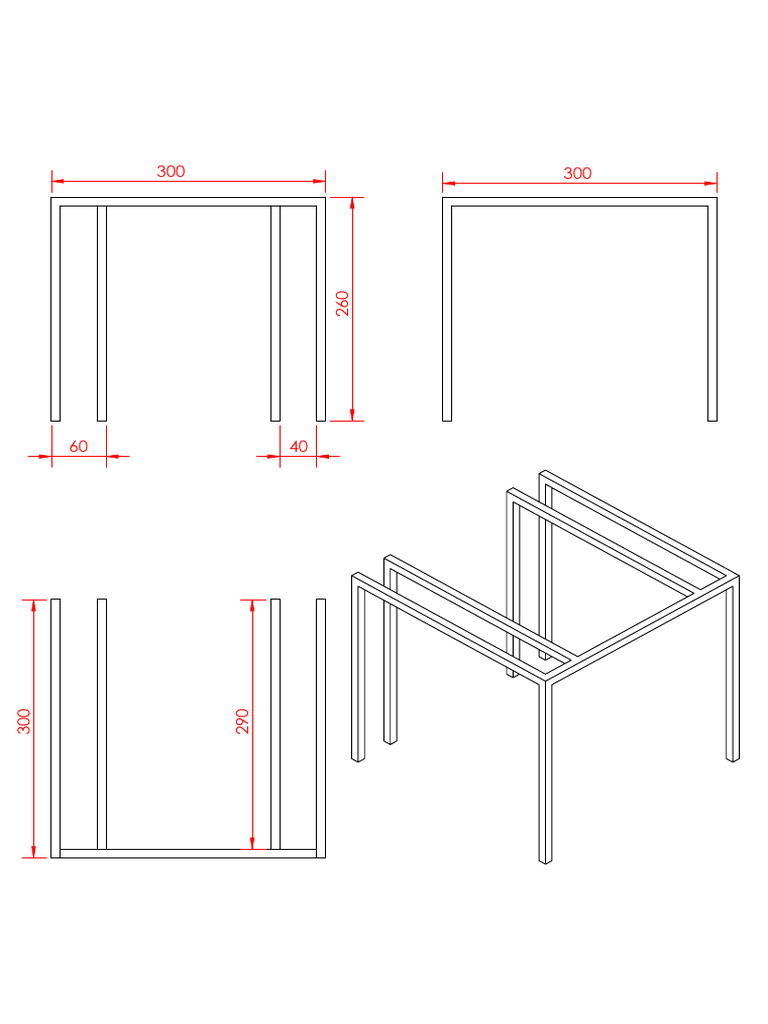 300

260

60

40

300

300

290