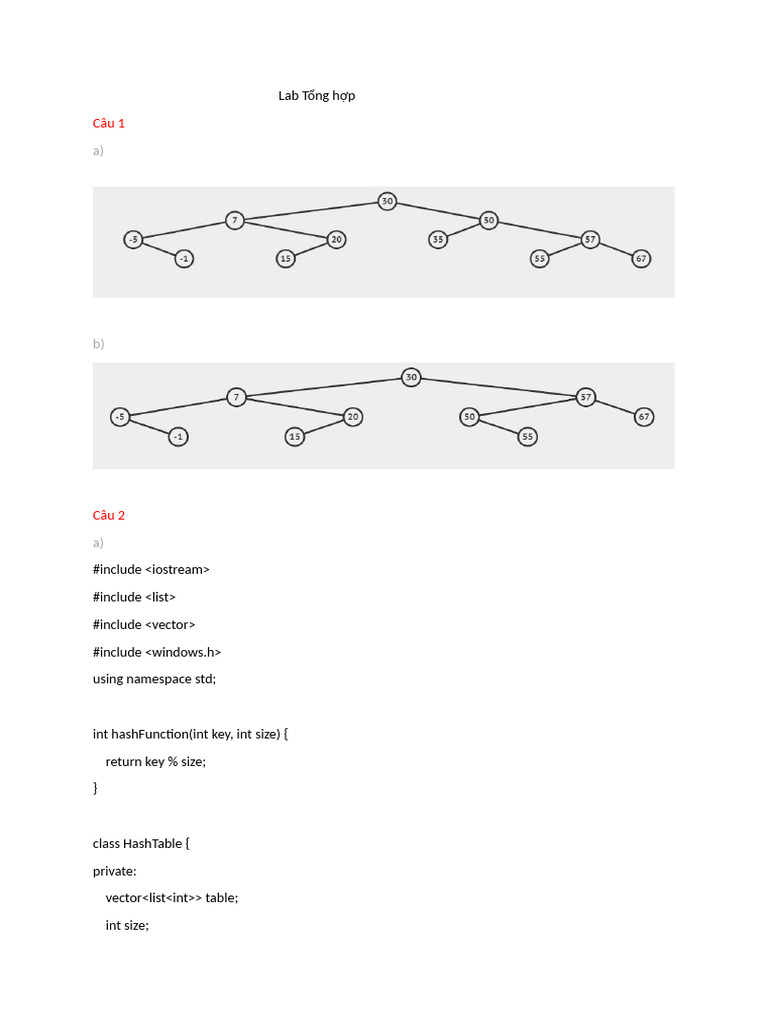 Lab Tổng hợp

Câu 1

a)

30
7
50
-5
20
35
57
-1
15
55
67

b)

30
7
57
-5
20
50
67
-1
15
55

Câu 2

a)

#include <iostream>

#include <list>

#include <vector>

#include <windows.h>

using namespace std;

int hashFunction(int key, int size) {

return key % size;

}

class HashTable {

private:

vector<list<int>> table;

int size;