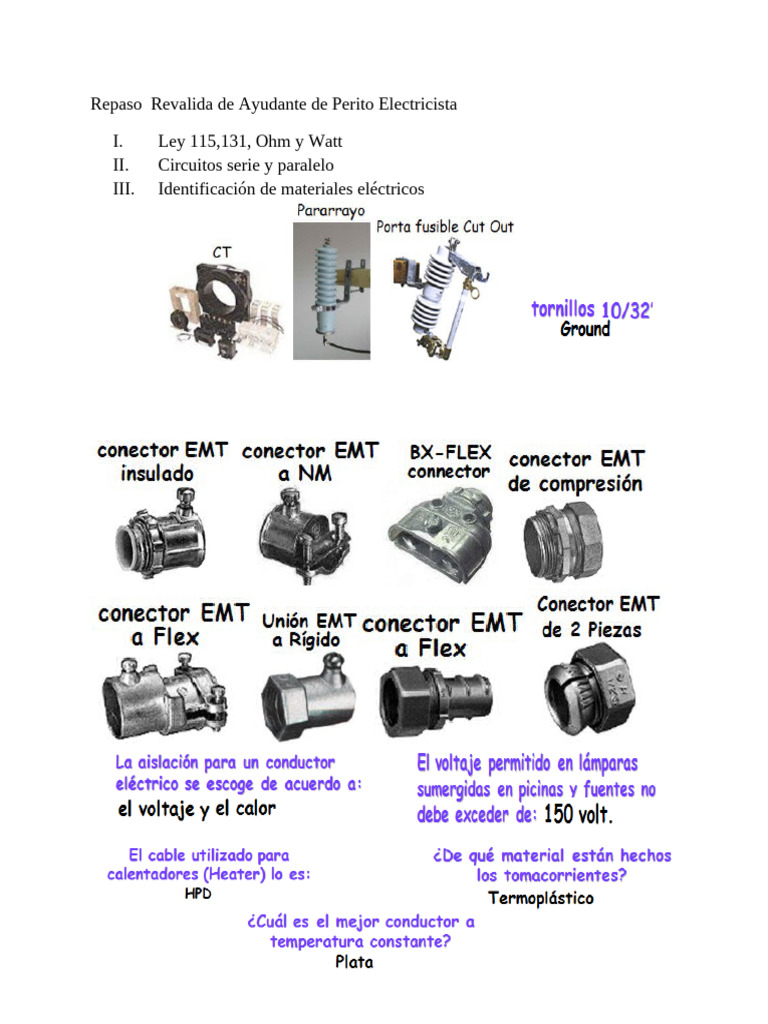 Repaso Revalida de Ayudante de Perito Electricista

I. Ley 115,131, Ohm y Watt
II. Circuitos serie y paralelo
III. Identificación de materiales eléctricos

CT

Pararrayo

Porta fusible Cut Out

tornillos 10/32'
Ground

conector EMT insulado

conector EMT a NM

BX-FLEX connector

conector EMT de compresión

conector EMT a Flex

Unión EMT a Rígido

conector EMT a Flex

Conector EMT de 2 Piezas

La aislación para un conductor eléctrico se escoge de acuerdo a:
el voltaje y el calor

El voltaje permitido en lámparas sumergidas en picinas y fuentes no debe exceder de: 150 volt.

El cable utilizado para calentadores (Heater) lo es:
HPD

¿De qué material están hechos los tomacorrientes?
Termoplástico

¿Cuál es el mejor conductor a temperatura constante?
Plata