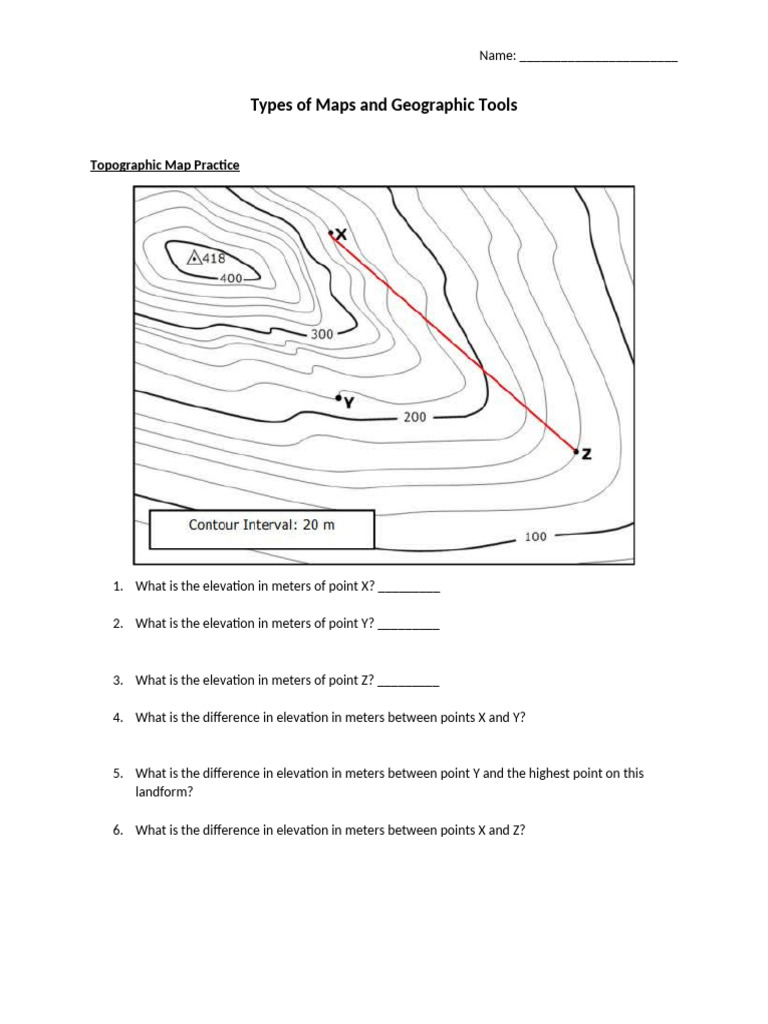 Name: ________________________

Types of Maps and Geographic Tools

Topographic Map Practice

418
400
X
300
Y
200
Z
Contour Interval: 20 m
100

1. What is the elevation in meters of point X? _________

2. What is the elevation in meters of point Y? _________

3. What is the elevation in meters of point Z? _________

4. What is the difference in elevation in meters between points X and Y?

5. What is the difference in elevation in meters between point Y and the highest point on this landform?

6. What is the difference in elevation in meters between points X and Z?