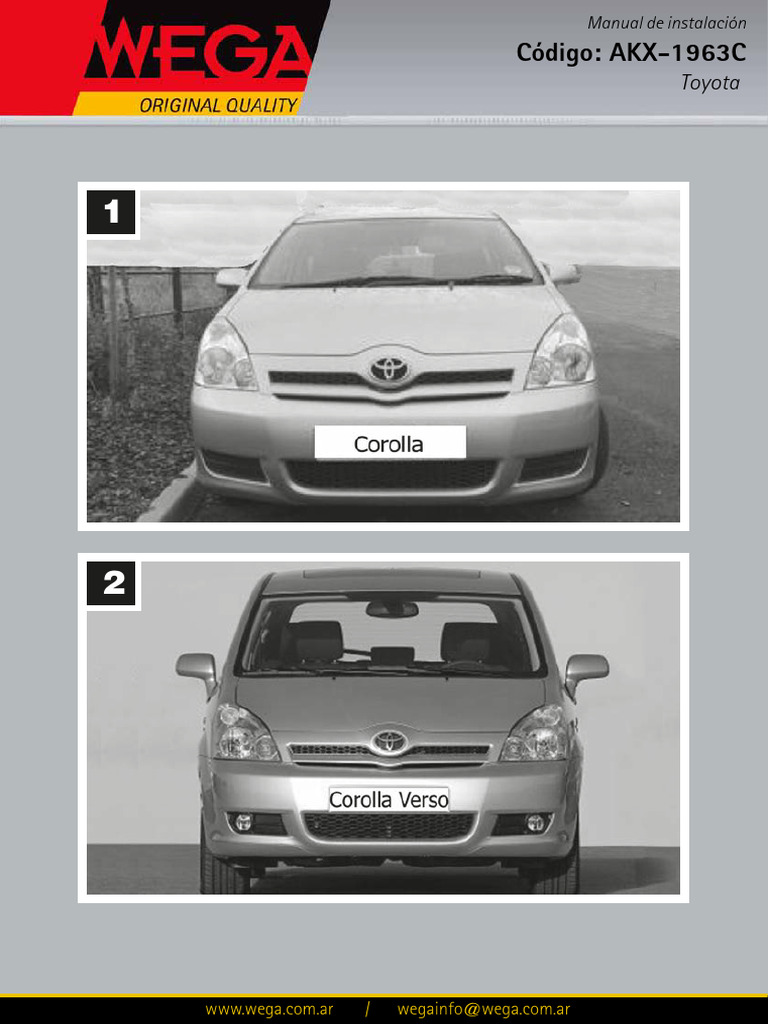 WEGA
ORIGINAL QUALITY

Manual de instalación
Código: AKX-1963C
Toyota

1

Corolla

2

Corolla Verso

www.wega.com.ar / wegainfo@wega.com.ar