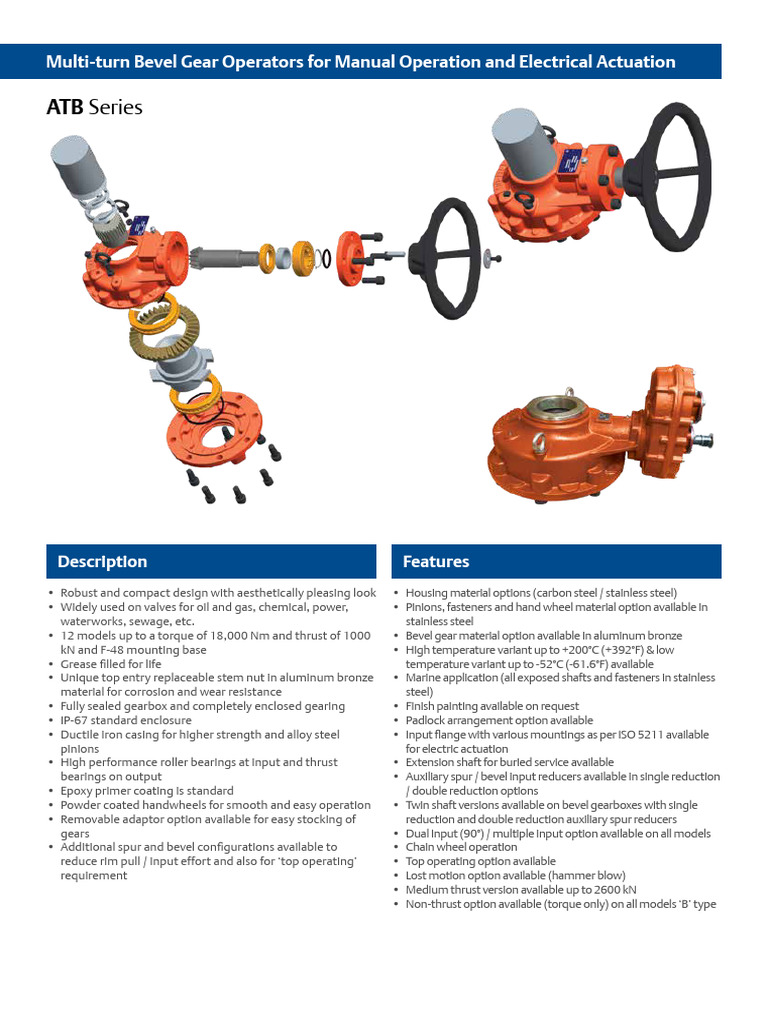 Multi-turn Bevel Gear Operators for Manual Operation and Electrical Actuation

ATB Series

Description

• Robust and compact design with aesthetically pleasing look
• Widely used on valves for oil and gas, chemical, power, waterworks, sewage, etc.
• 12 models up to a torque of 18,000 Nm and thrust of 1000 kN and F-48 mounting base
• Grease filled for life
• Unique top entry replaceable stem nut in aluminum bronze material for corrosion and wear resistance
• Fully sealed gearbox and completely enclosed gearing
• IP-67 standard enclosure
• Ductile iron casing for higher strength and alloy steel pinions
• High performance roller bearings at input and thrust bearings on output
• Epoxy primer coating is standard
• Powder coated handwheels for smooth and easy operation
• Removable adaptor option available for easy stocking of gears
• Additional spur and bevel configurations available to reduce rim pull / input effort and also for 'top operating' requirement

Features

• Housing material options (carbon steel / stainless steel)
• Pinions, fasteners and hand wheel material option available in stainless steel
• Bevel gear material option available in aluminum bronze
• High temperature variant up to +200°C (+392°F) & low temperature variant up to -52°C (-61.6°F) available
• Marine application (all exposed shafts and fasteners in stainless steel)
• Finish painting available on request
• Padlock arrangement option available
• Input flange with various mountings as per ISO 5211 available for electric actuation
• Extension shaft for buried service available
• Auxiliary spur / bevel input reducers available in single reduction / double reduction options
• Twin shaft versions available on bevel gearboxes with single reduction and double reduction auxiliary spur reducers
• Dual input (90°) / multiple input option available on all models
• Chain wheel operation
• Top operating option available
• Lost motion option available (hammer blow)
• Medium thrust version available up to 2600 kN
• Non-thrust option available (torque only) on all models 'B' type