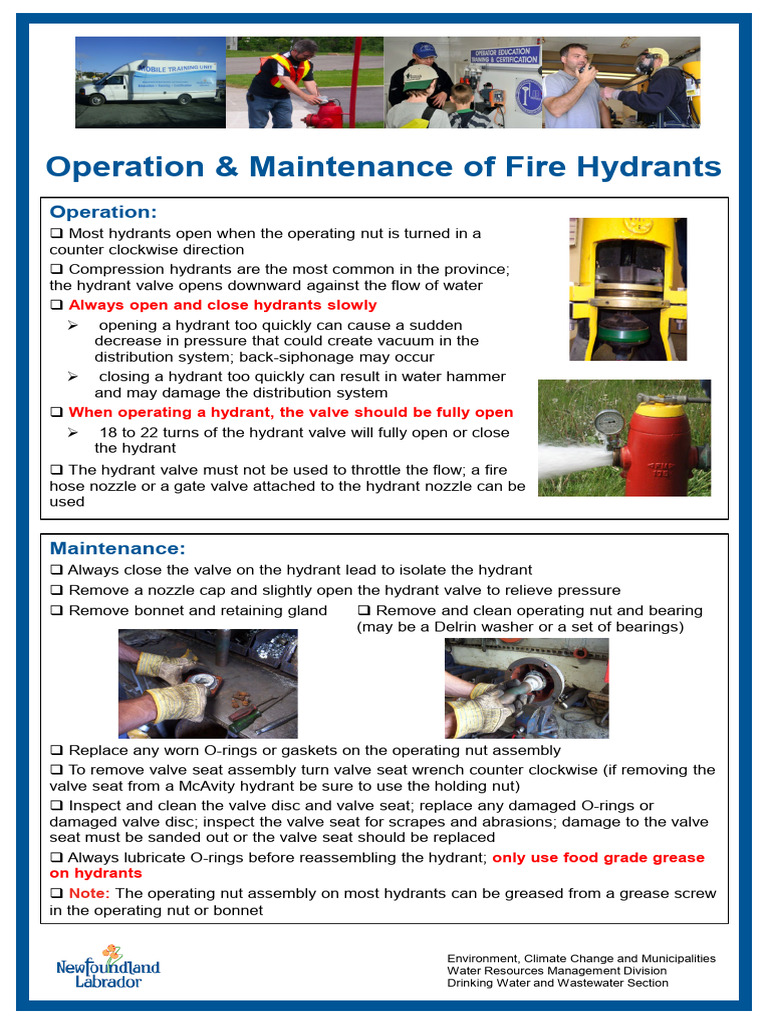 MOBILE TRAINING UNIT

OPERATOR EDUCATION TRAINING & CERTIFICATION

Operation & Maintenance of Fire Hydrants

Operation:

❑ Most hydrants open when the operating nut is turned in a counter clockwise direction

❑ Compression hydrants are the most common in the province; the hydrant valve opens downward against the flow of water

❑ Always open and close hydrants slowly

➢ opening a hydrant too quickly can cause a sudden decrease in pressure that could create vacuum in the distribution system; back-siphonage may occur

➢ closing a hydrant too quickly can result in water hammer and may damage the distribution system

❑ When operating a hydrant, the valve should be fully open

➢ 18 to 22 turns of the hydrant valve will fully open or close the hydrant

❑ The hydrant valve must not be used to throttle the flow; a fire hose nozzle or a gate valve attached to the hydrant nozzle can be used

Maintenance:

❑ Always close the valve on the hydrant lead to isolate the hydrant

❑ Remove a nozzle cap and slightly open the hydrant valve to relieve pressure

❑ Remove bonnet and retaining gland

❑ Remove and clean operating nut and bearing (may be a Delrin washer or a set of bearings)

❑ Replace any worn O-rings or gaskets on the operating nut assembly

❑ To remove valve seat assembly turn valve seat wrench counter clockwise (if removing the valve seat from a McAvity hydrant be sure to use the holding nut)

❑ Inspect and clean the valve disc and valve seat; replace any damaged O-rings or damaged valve disc; inspect the valve seat for scrapes and abrasions; damage to the valve seat must be sanded out or the valve seat should be replaced

❑ Always lubricate O-rings before reassembling the hydrant; only use food grade grease on hydrants

❑ Note: The operating nut assembly on most hydrants can be greased from a grease screw in the operating nut or bonnet

Newfoundland Labrador

Environment, Climate Change and Municipalities
Water Resources Management Division
Drinking Water and Wastewater Section