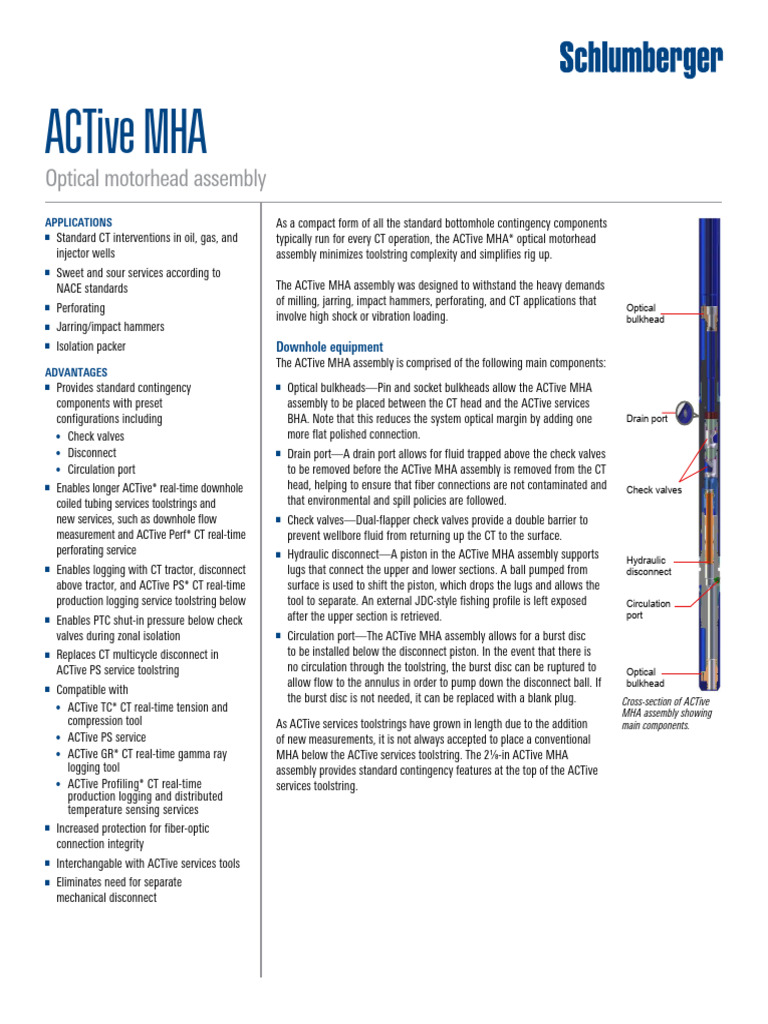 Schlumberger

ACTive MHA

Optical motorhead assembly

APPLICATIONS
■ Standard CT interventions in oil, gas, and injector wells
■ Sweet and sour services according to NACE standards
■ Perforating
■ Jarring/impact hammers
■ Isolation packer

ADVANTAGES
■ Provides standard contingency components with preset configurations including
• Check valves
• Disconnect
• Circulation port
■ Enables longer ACTive* real-time downhole coiled tubing services toolstrings and new services, such as downhole flow measurement and ACTive Perf* CT real-time perforating service
■ Enables logging with CT tractor, disconnect above tractor, and ACTive PS* CT real-time production logging service toolstring below
■ Enables PTC shut-in pressure below check valves during zonal isolation
■ Replaces CT multicycle disconnect in ACTive PS service toolstring
■ Compatible with
• ACTive TC* CT real-time tension and compression tool
• ACTive PS service
• ACTive GR* CT real-time gamma ray logging tool
• ACTive Profiling* CT real-time production logging and distributed temperature sensing services
■ Increased protection for fiber-optic connection integrity
■ Interchangable with ACTive services tools
■ Eliminates need for separate mechanical disconnect

As a compact form of all the standard bottomhole contingency components typically run for every CT operation, the ACTive MHA* optical motorhead assembly minimizes toolstring complexity and simplifies rig up.

The ACTive MHA assembly was designed to withstand the heavy demands of milling, jarring, impact hammers, perforating, and CT applications that involve high shock or vibration loading.

Downhole equipment
The ACTive MHA assembly is comprised of the following main components:

■ Optical bulkheads—Pin and socket bulkheads allow the ACTive MHA assembly to be placed between the CT head and the ACTive services BHA. Note that this reduces the system optical margin by adding one more flat polished connection.
■ Drain port—A drain port allows for fluid trapped above the check valves to be removed before the ACTive MHA assembly is removed from the CT head, helping to ensure that fiber connections are not contaminated and that environmental and spill policies are followed.
■ Check valves—Dual-flapper check valves provide a double barrier to prevent wellbore fluid from returning up the CT to the surface.
■ Hydraulic disconnect—A piston in the ACTive MHA assembly supports lugs that connect the upper and lower sections. A ball pumped from surface is used to shift the piston, which drops the lugs and allows the tool to separate. An external JDC-style fishing profile is left exposed after the upper section is retrieved.
■ Circulation port—The ACTive MHA assembly allows for a burst disc to be installed below the disconnect piston. In the event that there is no circulation through the toolstring, the burst disc can be ruptured to allow flow to the annulus in order to pump down the disconnect ball. If the burst disc is not needed, it can be replaced with a blank plug.

As ACTive services toolstrings have grown in length due to the addition of new measurements, it is not always accepted to place a conventional MHA below the ACTive services toolstring. The 2⅛-in ACTive MHA assembly provides standard contingency features at the top of the ACTive services toolstring.

Optical bulkhead
Drain port
Check valves
Hydraulic disconnect
Circulation port
Optical bulkhead

Cross-section of ACTive MHA assembly showing main components.