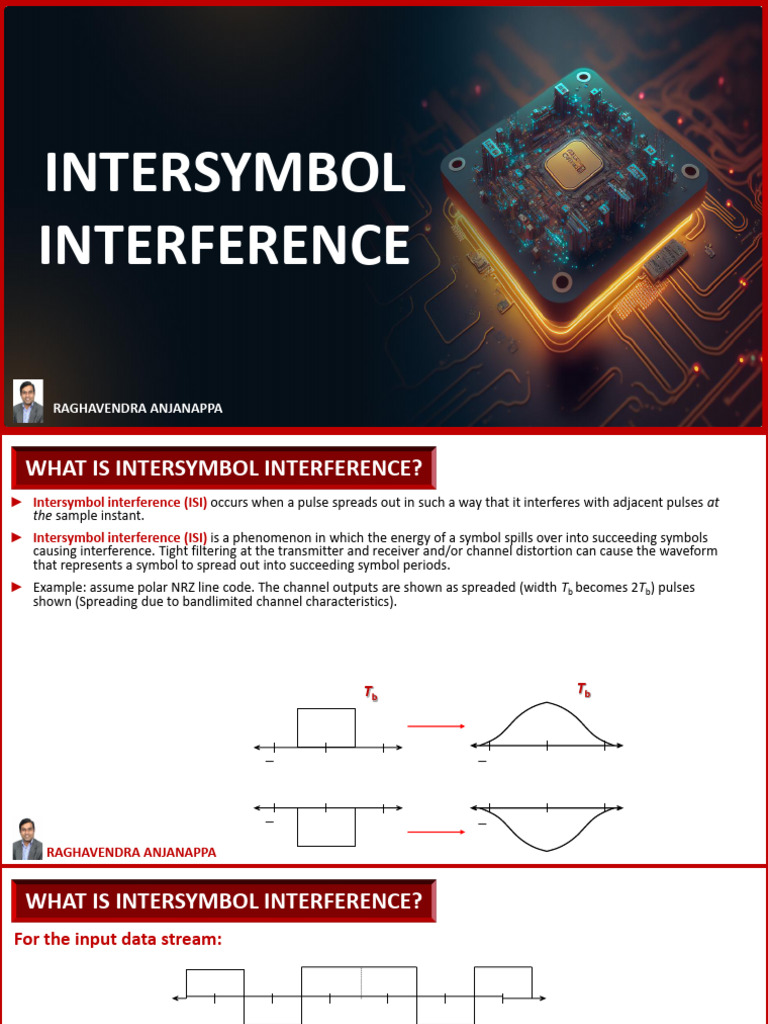 INTERSYMBOL INTERFERENCE

RAGHAVENDRA ANJANAPPA

WHAT IS INTERSYMBOL INTERFERENCE?

► Intersymbol interference (ISI) occurs when a pulse spreads out in such a way that it interferes with adjacent pulses at the sample instant.

► Intersymbol interference (ISI) is a phenomenon in which the energy of a symbol spills over into succeeding symbols causing interference. Tight filtering at the transmitter and receiver and/or channel distortion can cause the waveform that represents a symbol to spread out into succeeding symbol periods.

► Example: assume polar NRZ line code. The channel outputs are shown as spreaded (width $T_b$ becomes $2T_b$) pulses shown (Spreading due to bandlimited channel characteristics).

$T_b$

$T_b$

RAGHAVENDRA ANJANAPPA

WHAT IS INTERSYMBOL INTERFERENCE?

For the input data stream: