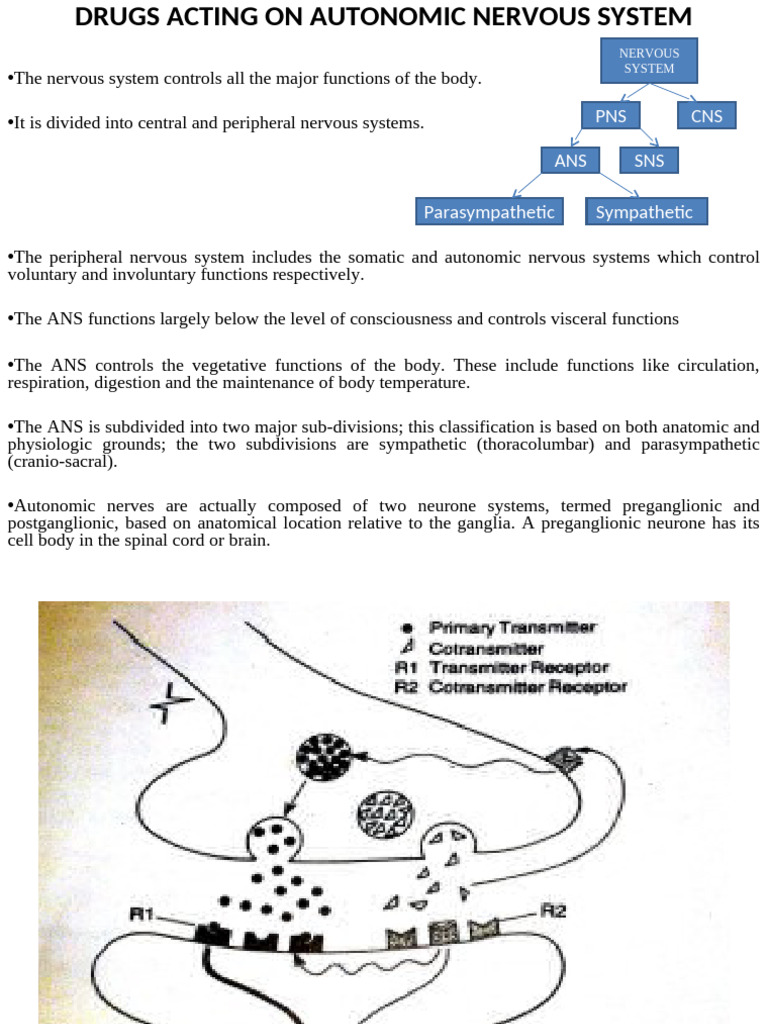 DRUGS ACTING ON AUTONOMIC NERVOUS SYSTEM

•The nervous system controls all the major functions of the body.

•It is divided into central and peripheral nervous systems.

NERVOUS SYSTEM

PNS

CNS

ANS

SNS

Parasympathetic

Sympathetic

•The peripheral nervous system includes the somatic and autonomic nervous systems which control voluntary and involuntary functions respectively.

•The ANS functions largely below the level of consciousness and controls visceral functions

•The ANS controls the vegetative functions of the body. These include functions like circulation, respiration, digestion and the maintenance of body temperature.

•The ANS is subdivided into two major sub-divisions; this classification is based on both anatomic and physiologic grounds; the two subdivisions are sympathetic (thoracolumbar) and parasympathetic (cranio-sacral).

•Autonomic nerves are actually composed of two neurone systems, termed preganglionic and postganglionic, based on anatomical location relative to the ganglia. A preganglionic neurone has its cell body in the spinal cord or brain.

Primary Transmitter
Cotransmitter
R1 Transmitter Receptor
R2 Cotransmitter Receptor

R1

R2