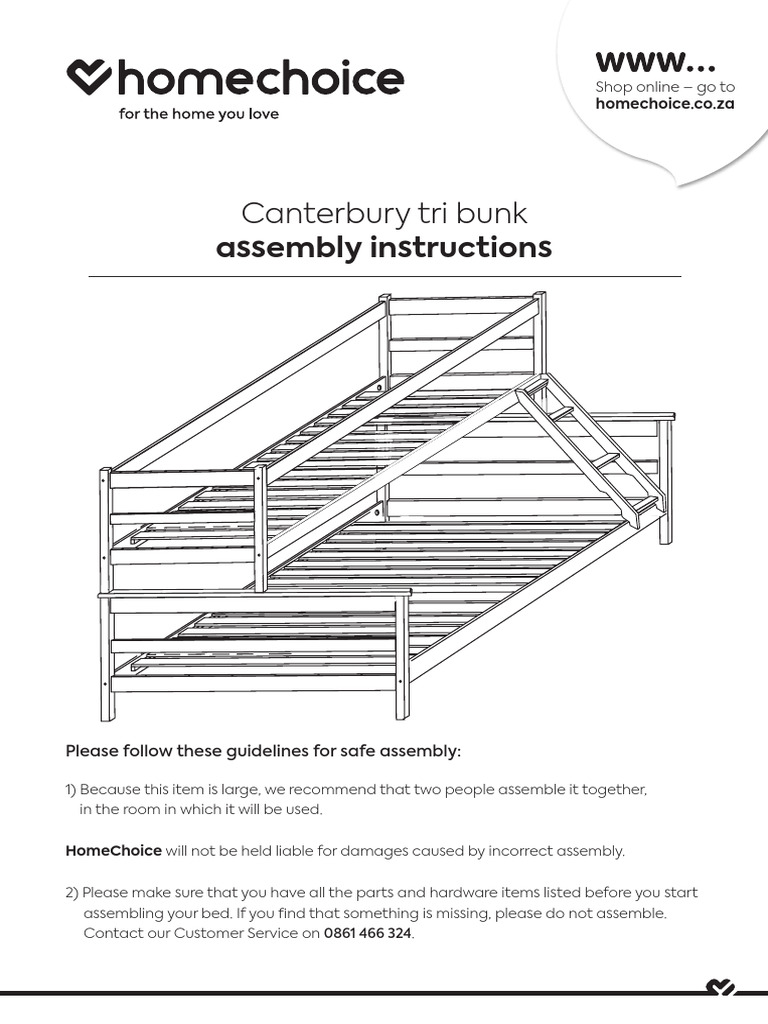 homechoice
for the home you love

www...
Shop online – go to
homechoice.co.za

Canterbury tri bunk
assembly instructions

Please follow these guidelines for safe assembly:

1) Because this item is large, we recommend that two people assemble it together, in the room in which it will be used.

HomeChoice will not be held liable for damages caused by incorrect assembly.

2) Please make sure that you have all the parts and hardware items listed before you start assembling your bed. If you find that something is missing, please do not assemble. Contact our Customer Service on 0861 466 324.