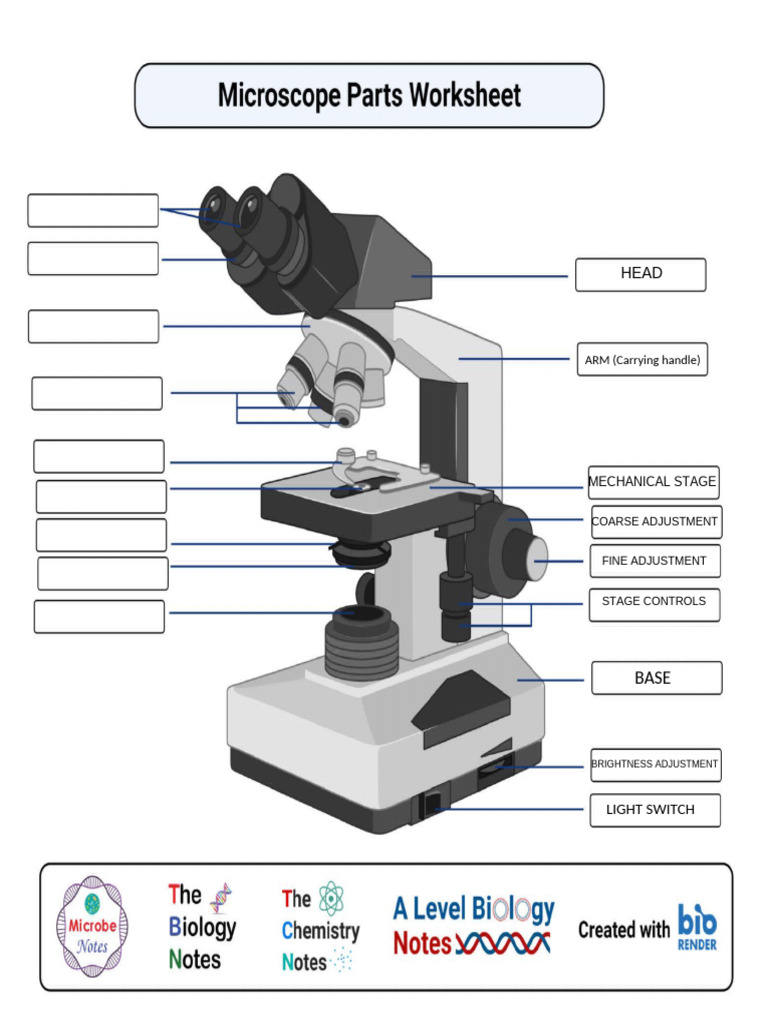 Microscope Parts Worksheet

HEAD

ARM (Carrying handle)

MECHANICAL STAGE

COARSE ADJUSTMENT

FINE ADJUSTMENT

STAGE CONTROLS

BASE

BRIGHTNESS ADJUSTMENT

LIGHT SWITCH

Microbe Notes

The Biology Notes

The Chemistry Notes

A Level Biology Notes

Created with bio RENDER