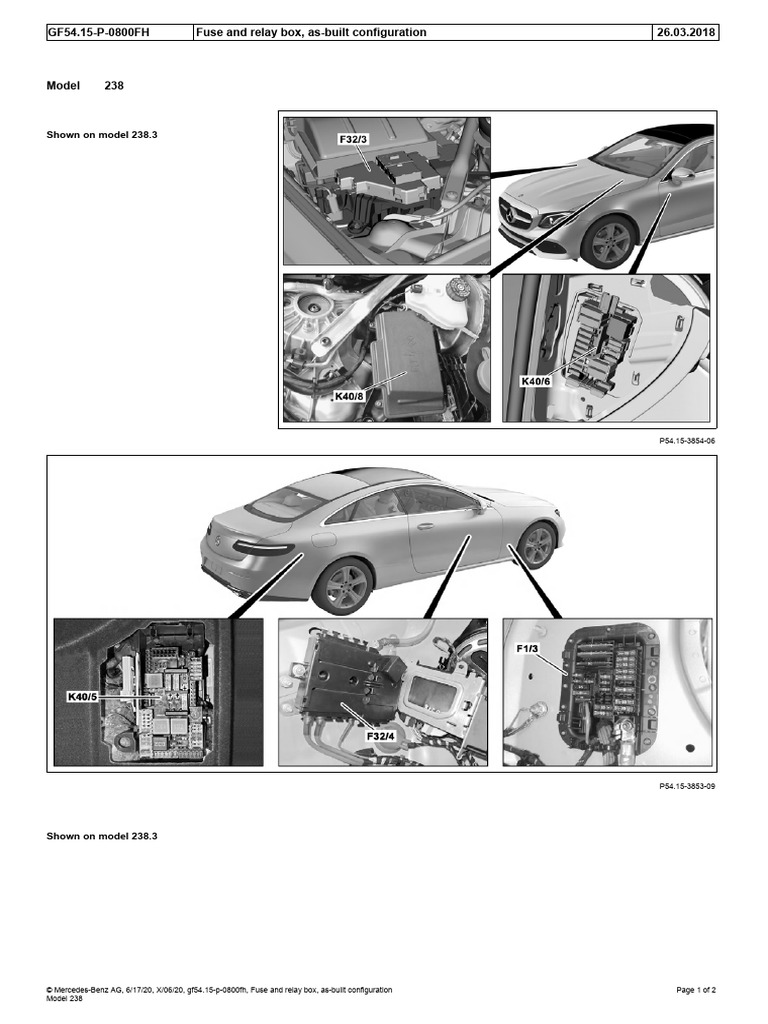 | GF54.15-P-0800FH | Fuse and relay box, as-built configuration | 26.03.2018 |
|---|---|---|

Model 238

Shown on model 238.3

F32/3

K40/8

K40/6

P54.15-3854-06

K40/5

F32/4

F1/3

P54.15-3853-09

Shown on model 238.3

© Mercedes-Benz AG, 6/17/20, X/06/20, gf54.15-p-0800fh, Fuse and relay box, as-built configuration
Model 238

Page 1 of 2