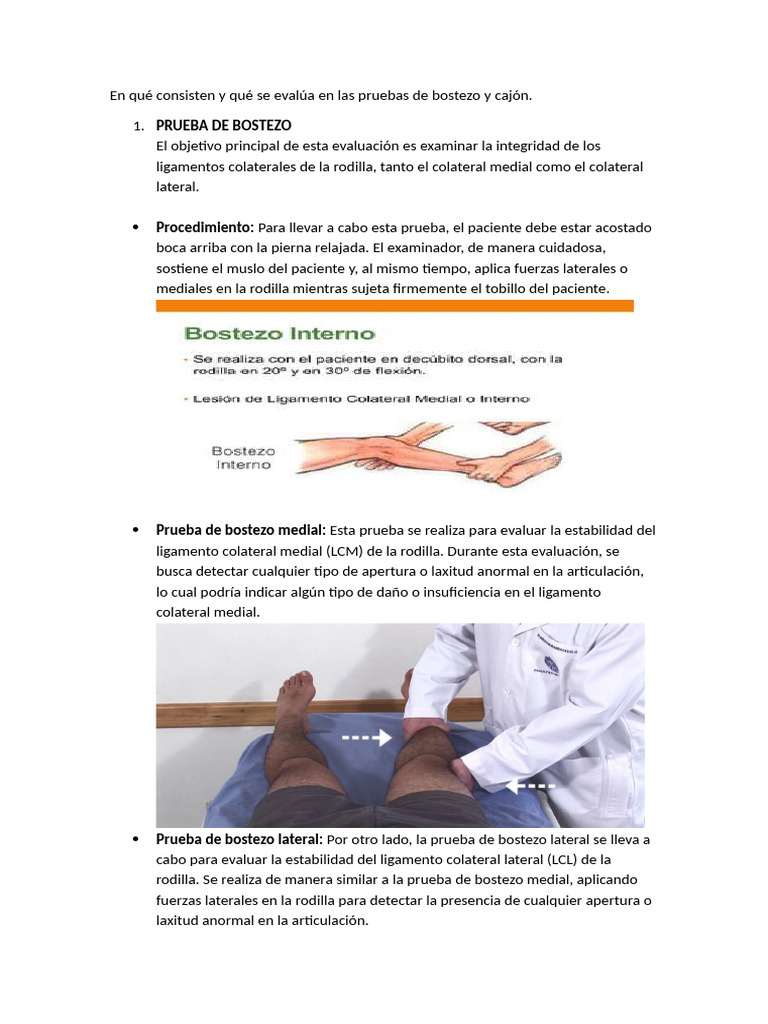 En qué consisten y qué se evalúa en las pruebas de bostezo y cajón.

1. PRUEBA DE BOSTEZO
El objetivo principal de esta evaluación es examinar la integridad de los ligamentos colaterales de la rodilla, tanto el colateral medial como el colateral lateral.

• Procedimiento: Para llevar a cabo esta prueba, el paciente debe estar acostado boca arriba con la pierna relajada. El examinador, de manera cuidadosa, sostiene el muslo del paciente y, al mismo tiempo, aplica fuerzas laterales o mediales en la rodilla mientras sujeta firmemente el tobillo del paciente.

Bostezo Interno
- Se realiza con el paciente en decúbito dorsal, con la rodilla en 20º y en 30º de flexión.
- Lesión de Ligamento Colateral Medial o Interno

Bostezo Interno

• Prueba de bostezo medial: Esta prueba se realiza para evaluar la estabilidad del ligamento colateral medial (LCM) de la rodilla. Durante esta evaluación, se busca detectar cualquier tipo de apertura o laxitud anormal en la articulación, lo cual podría indicar algún tipo de daño o insuficiencia en el ligamento colateral medial.

• Prueba de bostezo lateral: Por otro lado, la prueba de bostezo lateral se lleva a cabo para evaluar la estabilidad del ligamento colateral lateral (LCL) de la rodilla. Se realiza de manera similar a la prueba de bostezo medial, aplicando fuerzas laterales en la rodilla para detectar la presencia de cualquier apertura o laxitud anormal en la articulación.