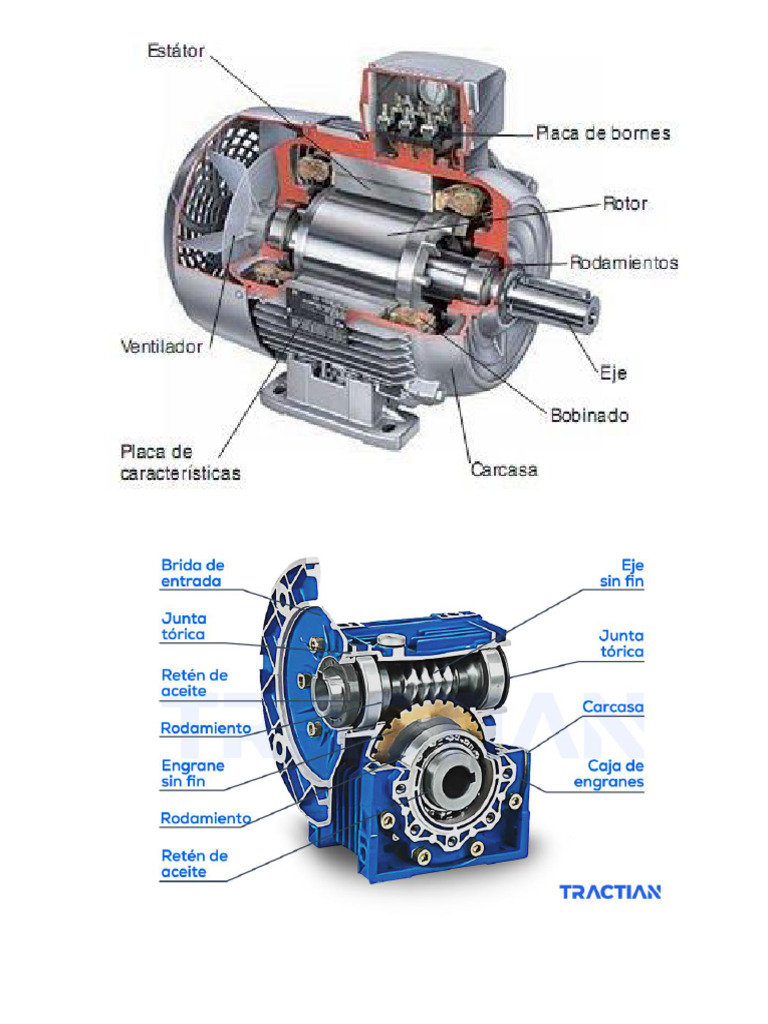 Estátor

Placa de bornes

Rotor

Rodamientos

Ventilador

Eje

Bobinado

Placa de características

Carcasa

Brida de entrada

Junta tórica

Retén de aceite

Rodamiento

Engrane sin fin

Rodamiento

Retén de aceite

Eje sin fin

Junta tórica

Carcasa

Caja de engranes

TRACTIAN

TRACTIAN