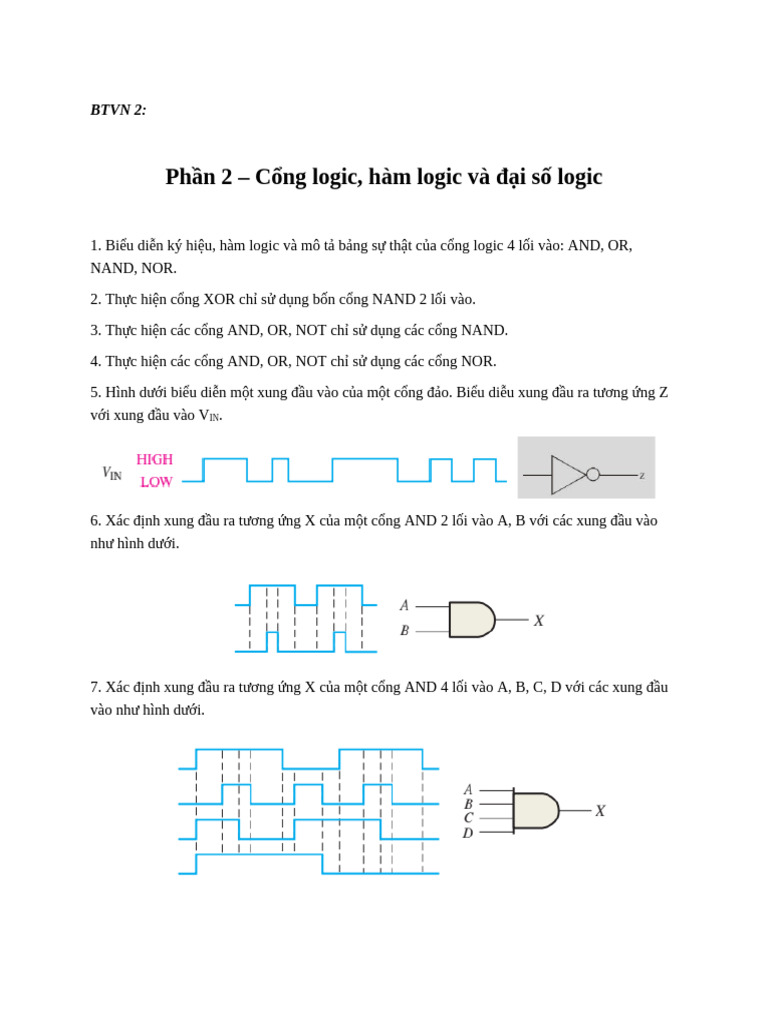 BTVN 2:

Phần 2 – Cổng logic, hàm logic và đại số logic

1. Biểu diễn ký hiệu, hàm logic và mô tả bảng sự thật của cổng logic 4 lối vào: AND, OR, NAND, NOR.

2. Thực hiện cổng XOR chỉ sử dụng bốn cổng NAND 2 lối vào.

3. Thực hiện các cổng AND, OR, NOT chỉ sử dụng các cổng NAND.

4. Thực hiện các cổng AND, OR, NOT chỉ sử dụng các cổng NOR.

5. Hình dưới biểu diễn một xung đầu vào của một cổng đảo. Biểu diễu xung đầu ra tương ứng Z với xung đầu vào $V_{IN}$.

$V_{IN}$ HIGH LOW

z

6. Xác định xung đầu ra tương ứng X của một cổng AND 2 lối vào A, B với các xung đầu vào như hình dưới.

A B X

7. Xác định xung đầu ra tương ứng X của một cổng AND 4 lối vào A, B, C, D với các xung đầu vào như hình dưới.

A B C D X