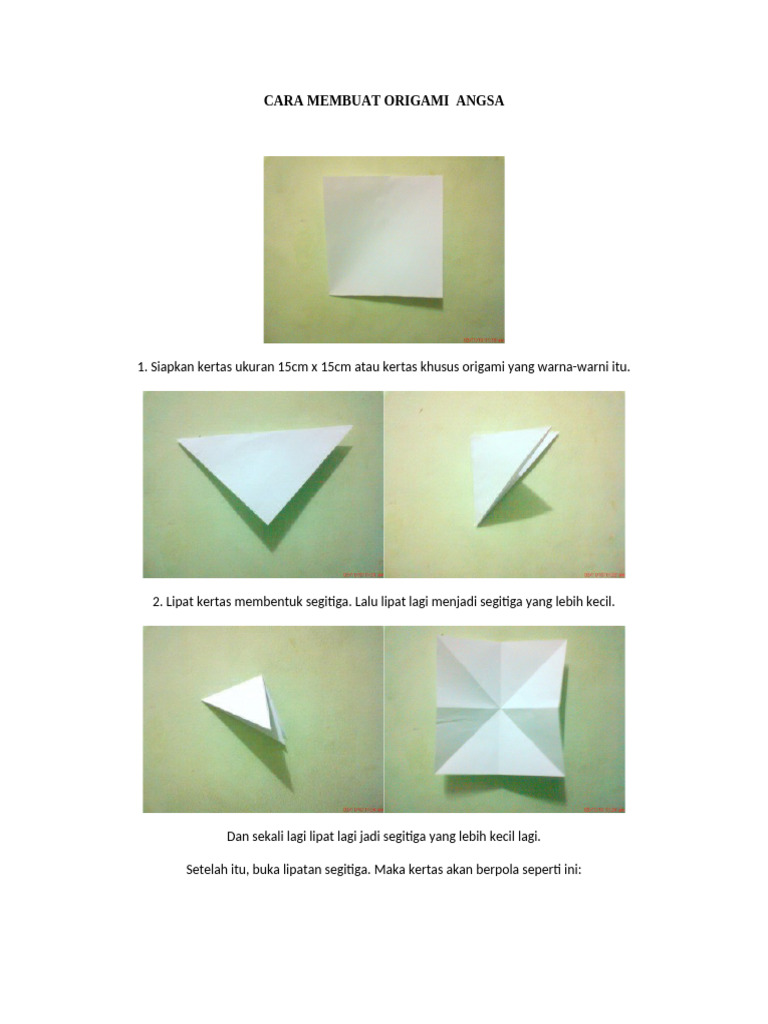 CARA MEMBUAT ORIGAMI  ANGSA

1. Siapkan kertas ukuran 15cm x 15cm atau kertas khusus origami yang warna-warni itu.

2. Lipat kertas membentuk segitiga. Lalu lipat lagi menjadi segitiga yang lebih kecil.

Dan sekali lagi lipat lagi jadi segitiga yang lebih kecil lagi.

Setelah itu, buka lipatan segitiga. Maka kertas akan berpola seperti ini: