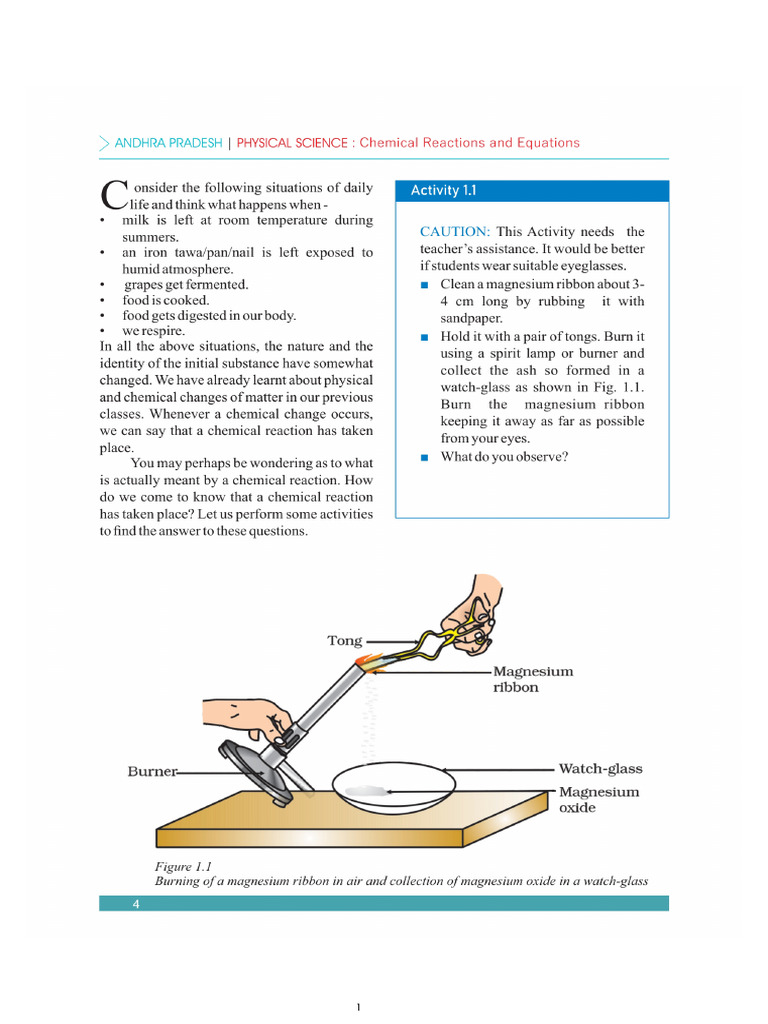 ANDHRA PRADESH | PHYSICAL SCIENCE : Chemical Reactions and Equations

Consider the following situations of daily life and think what happens when -
• milk is left at room temperature during summers.
• an iron tawa/pan/nail is left exposed to humid atmosphere.
• grapes get fermented.
• food is cooked.
• food gets digested in our body.
• we respire.
In all the above situations, the nature and the identity of the initial substance have somewhat changed. We have already learnt about physical and chemical changes of matter in our previous classes. Whenever a chemical change occurs, we can say that a chemical reaction has taken place.

You may perhaps be wondering as to what is actually meant by a chemical reaction. How do we come to know that a chemical reaction has taken place? Let us perform some activities to find the answer to these questions.

Activity 1.1

CAUTION: This Activity needs the teacher's assistance. It would be better if students wear suitable eyeglasses.
■ Clean a magnesium ribbon about 3-4 cm long by rubbing it with sandpaper.
■ Hold it with a pair of tongs. Burn it using a spirit lamp or burner and collect the ash so formed in a watch-glass as shown in Fig. 1.1. Burn the magnesium ribbon keeping it away as far as possible from your eyes.
■ What do you observe?

Tong
Magnesium ribbon
Burner
Watch-glass
Magnesium oxide

Figure 1.1
Burning of a magnesium ribbon in air and collection of magnesium oxide in a watch-glass

4

1