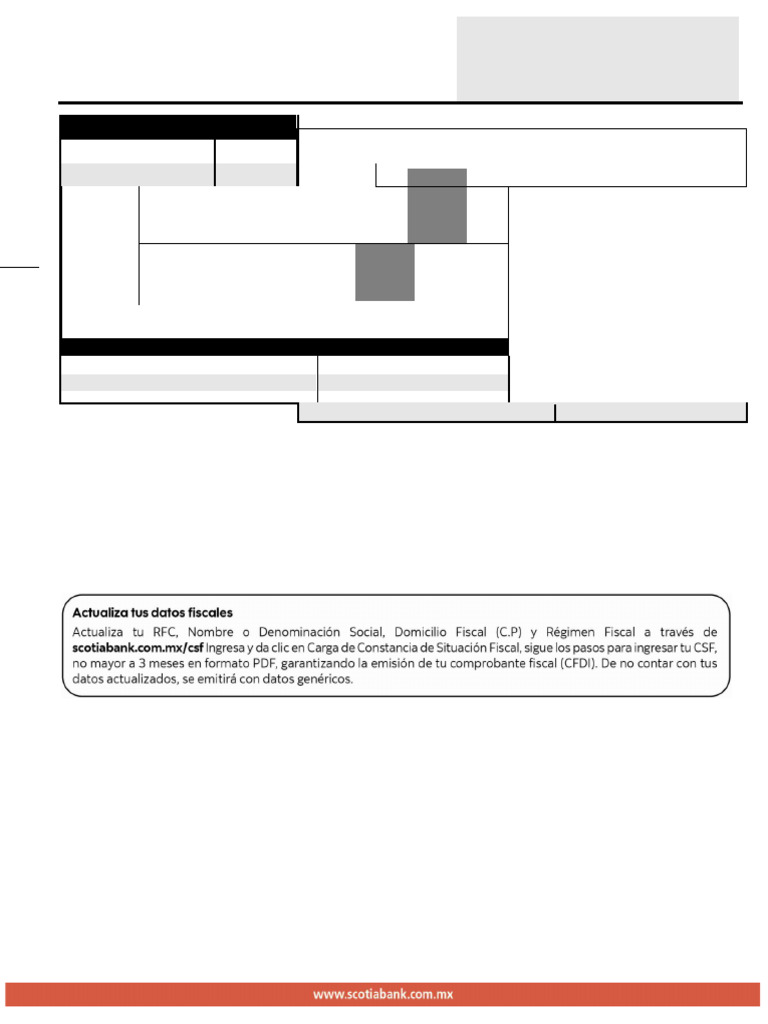 **Actualiza tus datos fiscales**

Actualiza tu RFC, Nombre o Denominación Social, Domicilio Fiscal (C.P) y Régimen Fiscal a través de **scotiabank.com.mx/csf** Ingresa y da clic en Carga de Constancia de Situación Fiscal, sigue los pasos para ingresar tu CSF, no mayor a 3 meses en formato PDF, garantizando la emisión de tu comprobante fiscal (CFDI). De no contar con tus datos actualizados, se emitirá con datos genéricos.

www.scotiabank.com.mx