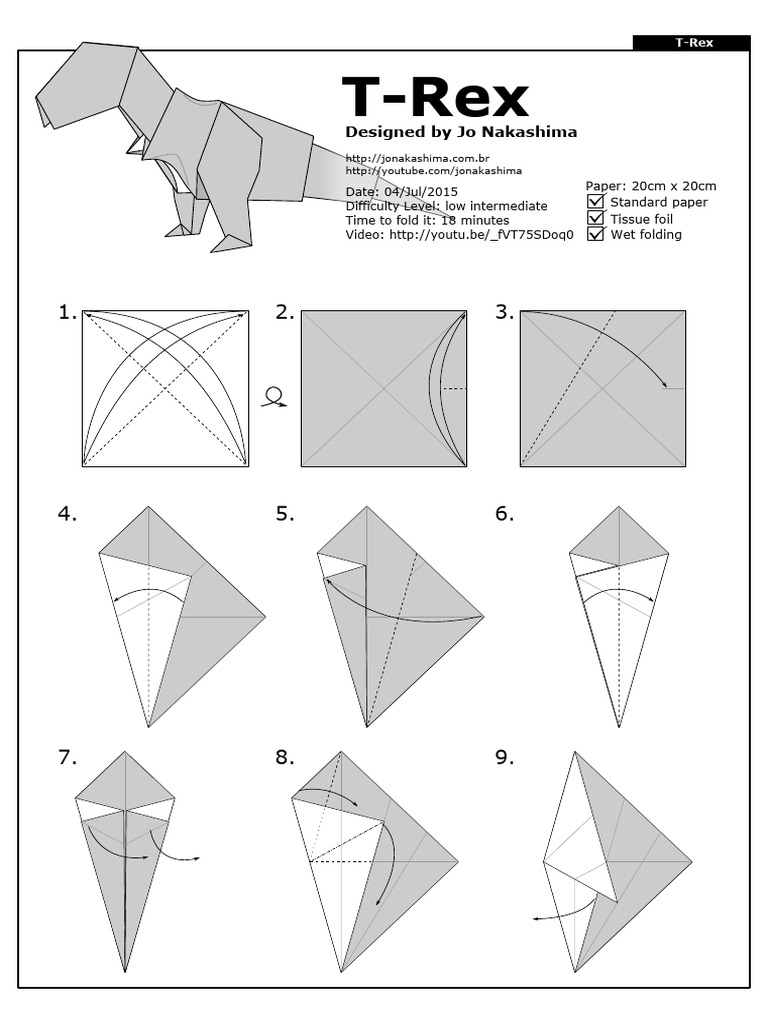 T-Rex

T-Rex

Designed by Jo Nakashima

http://jonakashima.com.br
http://youtube.com/jonakashima

Date: 04/Jul/2015
Difficulty Level: low intermediate
Time to fold it: 18 minutes
Video: http://youtu.be/_fVT75SDoq0

Paper: 20cm x 20cm
Standard paper
Tissue foil
Wet folding

1.

2.

3.

4.

5.

6.

7.

8.

9.