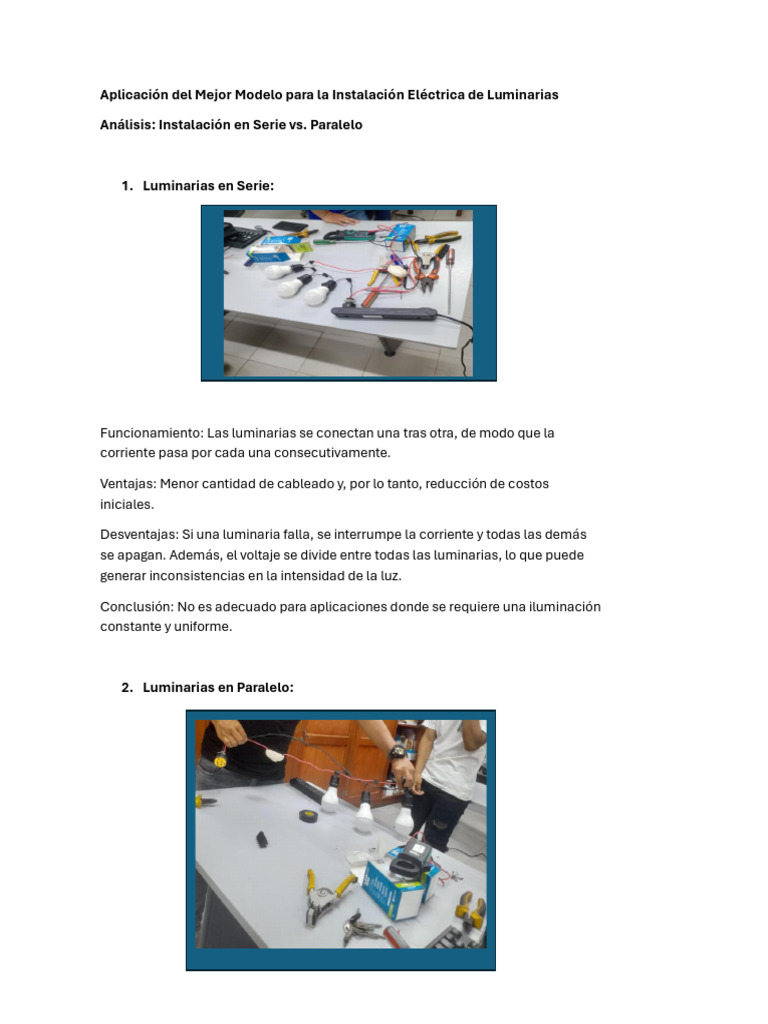 Aplicación del Mejor Modelo para la Instalación Eléctrica de Luminarias

Análisis: Instalación en Serie vs. Paralelo

1. Luminarias en Serie:

Funcionamiento: Las luminarias se conectan una tras otra, de modo que la corriente pasa por cada una consecutivamente.

Ventajas: Menor cantidad de cableado y, por lo tanto, reducción de costos iniciales.

Desventajas: Si una luminaria falla, se interrumpe la corriente y todas las demás se apagan. Además, el voltaje se divide entre todas las luminarias, lo que puede generar inconsistencias en la intensidad de la luz.

Conclusión: No es adecuado para aplicaciones donde se requiere una iluminación constante y uniforme.

2. Luminarias en Paralelo: