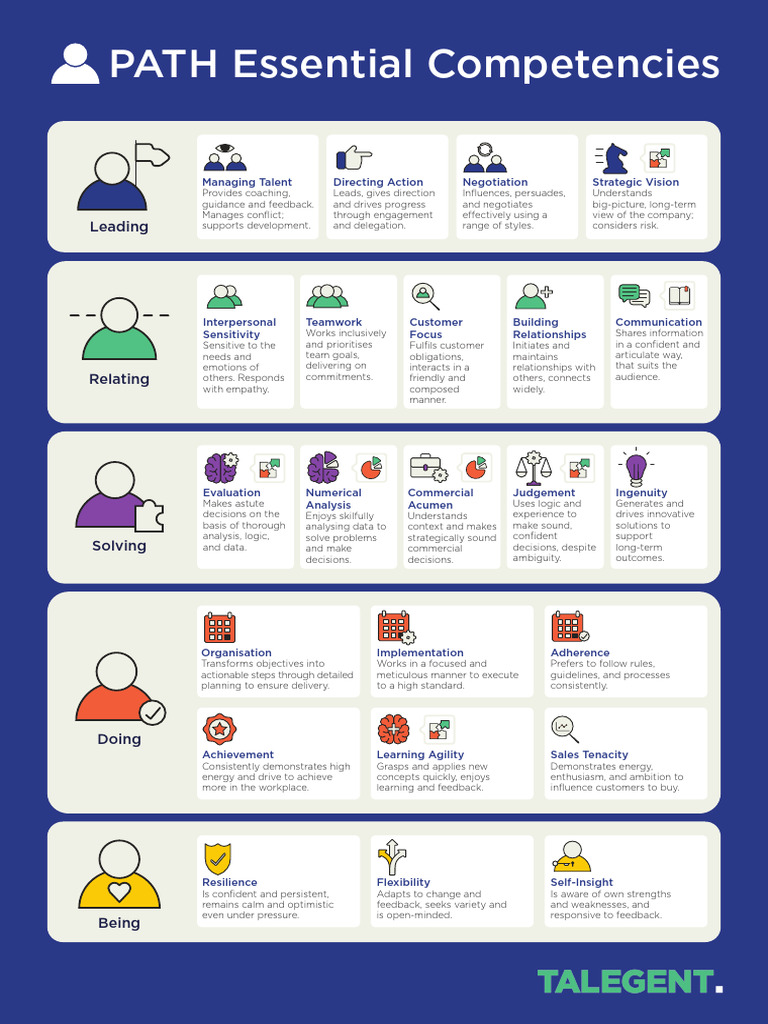 PATH Essential Competencies

Leading

Managing Talent
Provides coaching, guidance and feedback. Manages conflict; supports development.

Directing Action
Leads, gives direction and drives progress through engagement and delegation.

Negotiation
Influences, persuades, and negotiates effectively using a range of styles.

Strategic Vision
Understands big-picture, long-term view of the company; considers risk.

Relating

Interpersonal Sensitivity
Sensitive to the needs and emotions of others. Responds with empathy.

Teamwork
Works inclusively and prioritises team goals, delivering on commitments.

Customer Focus
Fulfils customer obligations, interacts in a friendly and composed manner.

Building Relationships
Initiates and maintains relationships with others, connects widely.

Communication
Shares information in a confident and articulate way, that suits the audience.

Solving

Evaluation
Makes astute decisions on the basis of thorough analysis, logic, and data.

Numerical Analysis
Enjoys skilfully analysing data to solve problems and make decisions.

Commercial Acumen
Understands context and makes strategically sound commercial decisions.

Judgement
Uses logic and experience to make sound, confident decisions, despite ambiguity.

Ingenuity
Generates and drives innovative solutions to support long-term outcomes.

Doing

Organisation
Transforms objectives into actionable steps through detailed planning to ensure delivery.

Implementation
Works in a focused and meticulous manner to execute to a high standard.

Adherence
Prefers to follow rules, guidelines, and processes consistently.

Achievement
Consistently demonstrates high energy and drive to achieve more in the workplace.

Learning Agility
Grasps and applies new concepts quickly, enjoys learning and feedback.

Sales Tenacity
Demonstrates energy, enthusiasm, and ambition to influence customers to buy.

Being

Resilience
Is confident and persistent, remains calm and optimistic even under pressure.

Flexibility
Adapts to change and feedback, seeks variety and is open-minded.

Self-Insight
Is aware of own strengths and weaknesses, and responsive to feedback.

TALEGENT.